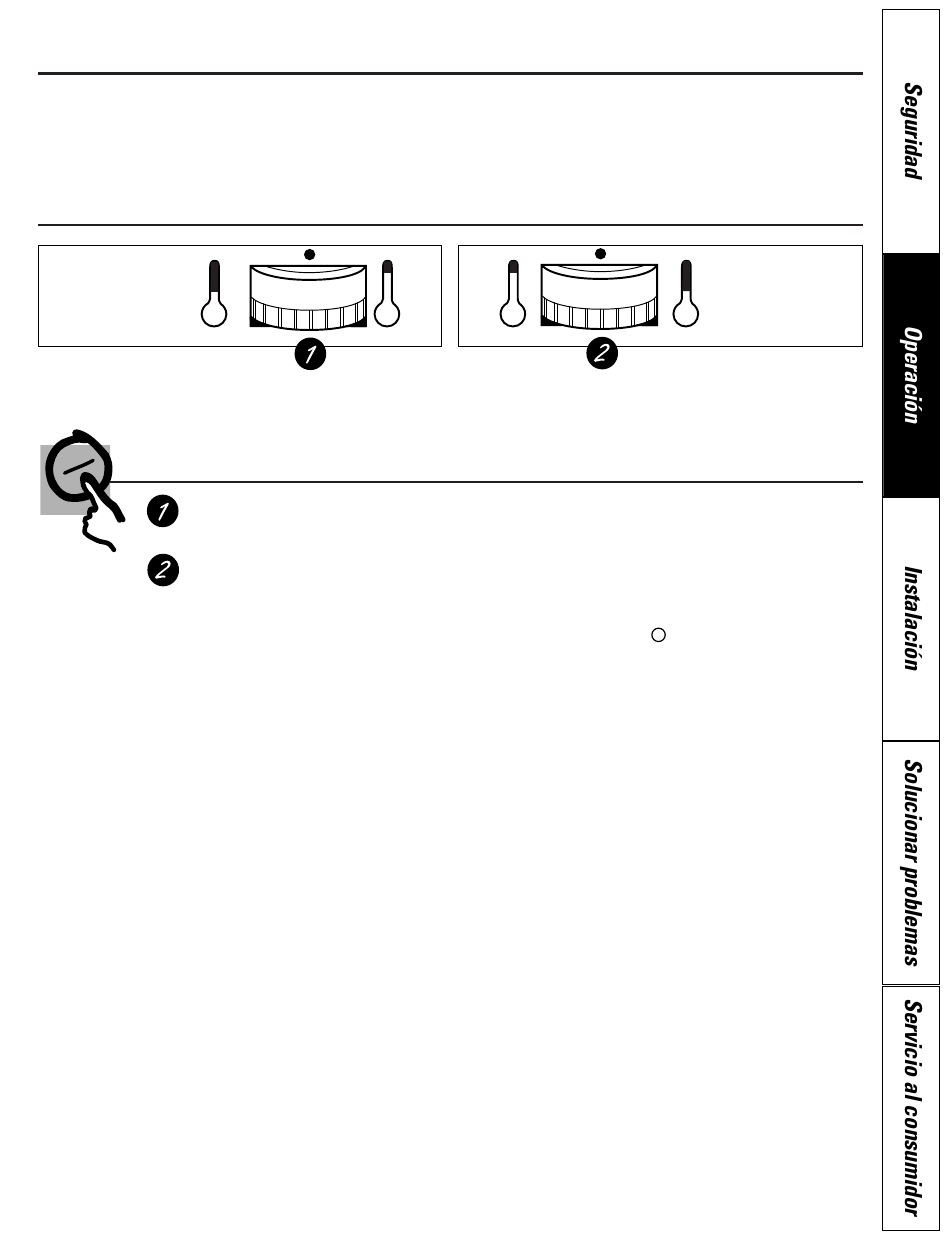 1

2

1

2

Seguridad

Operación

Instalación

Solucionar problemas

Servicio al consumidor