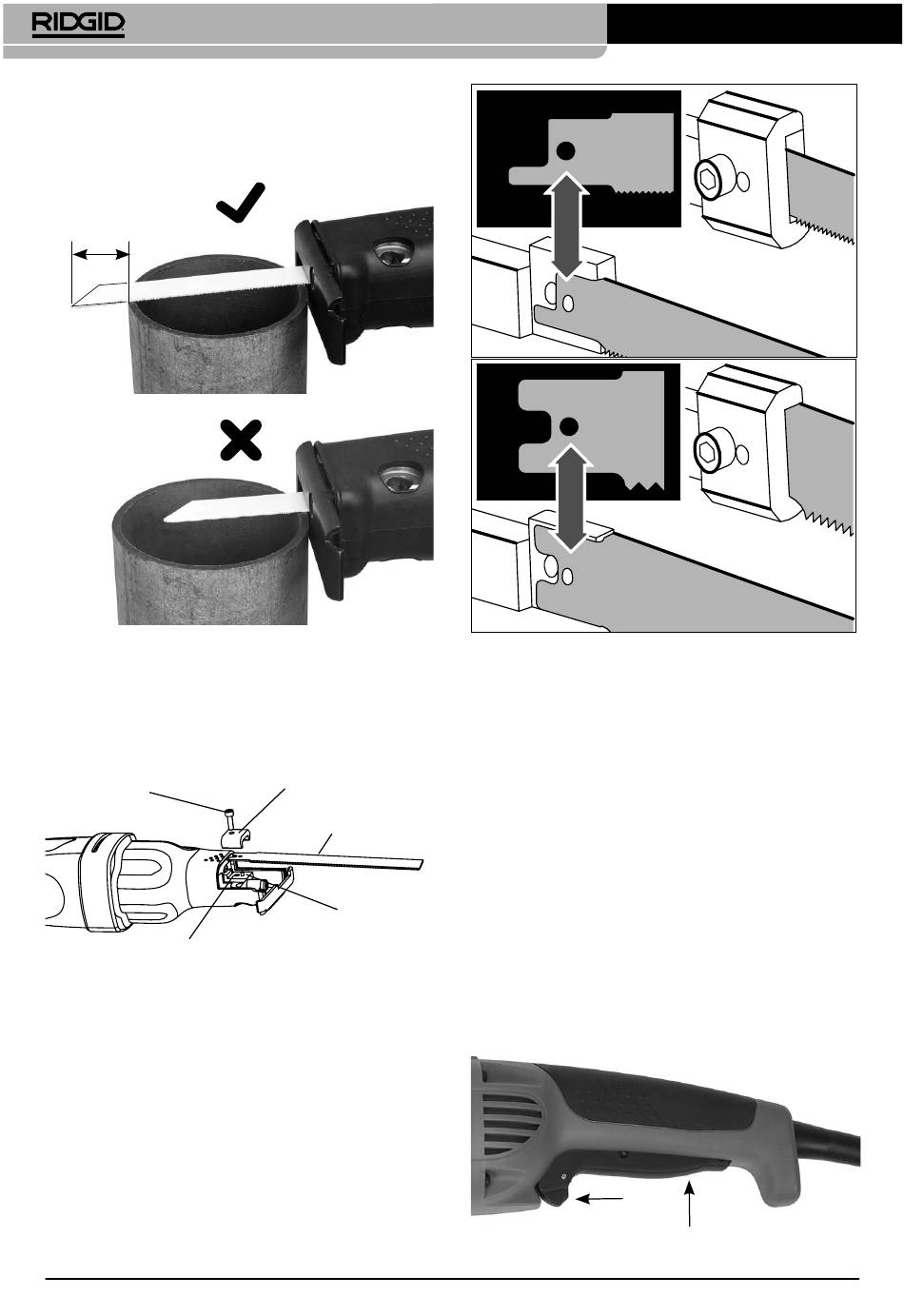 RIDGID