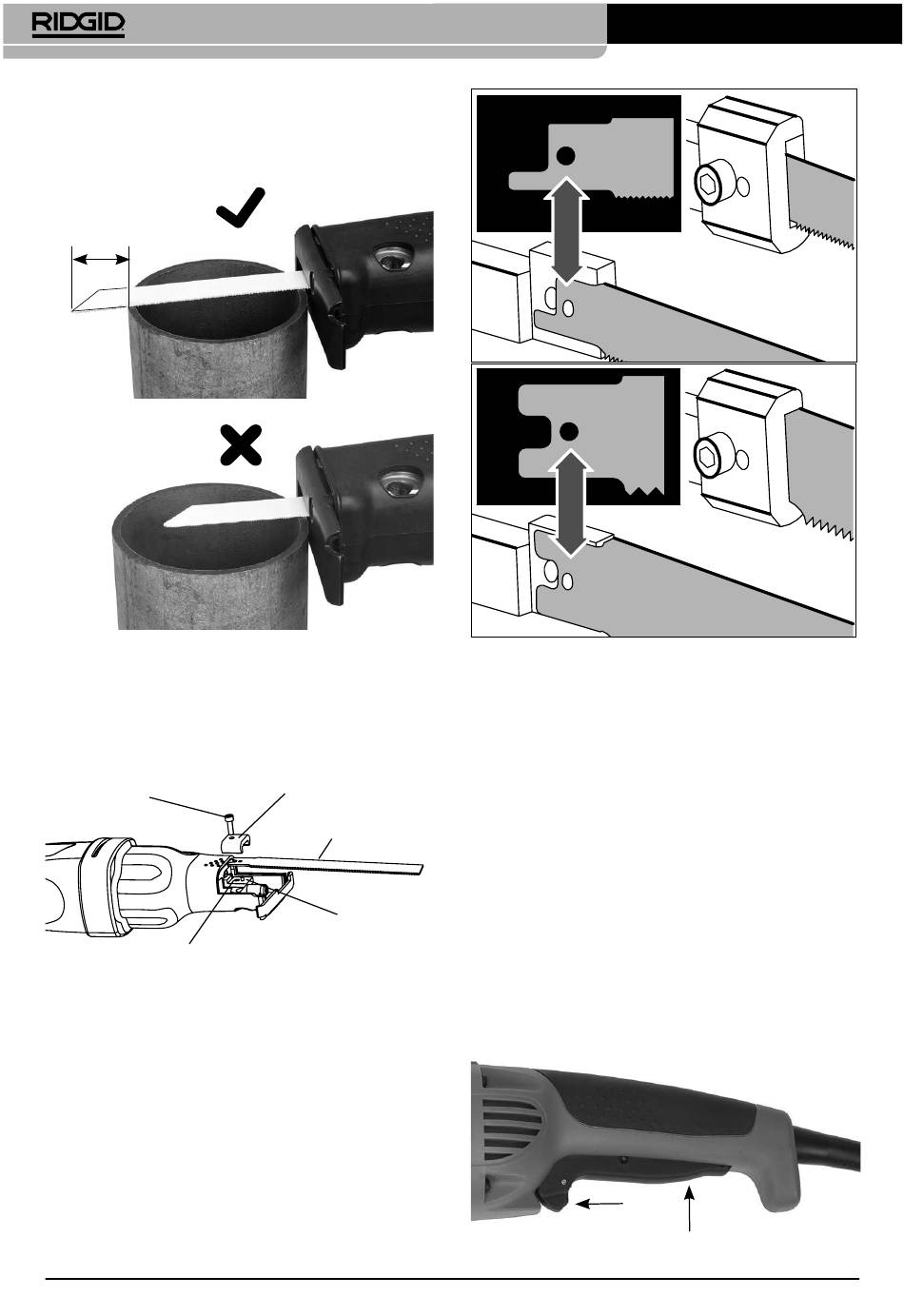 RIDGID