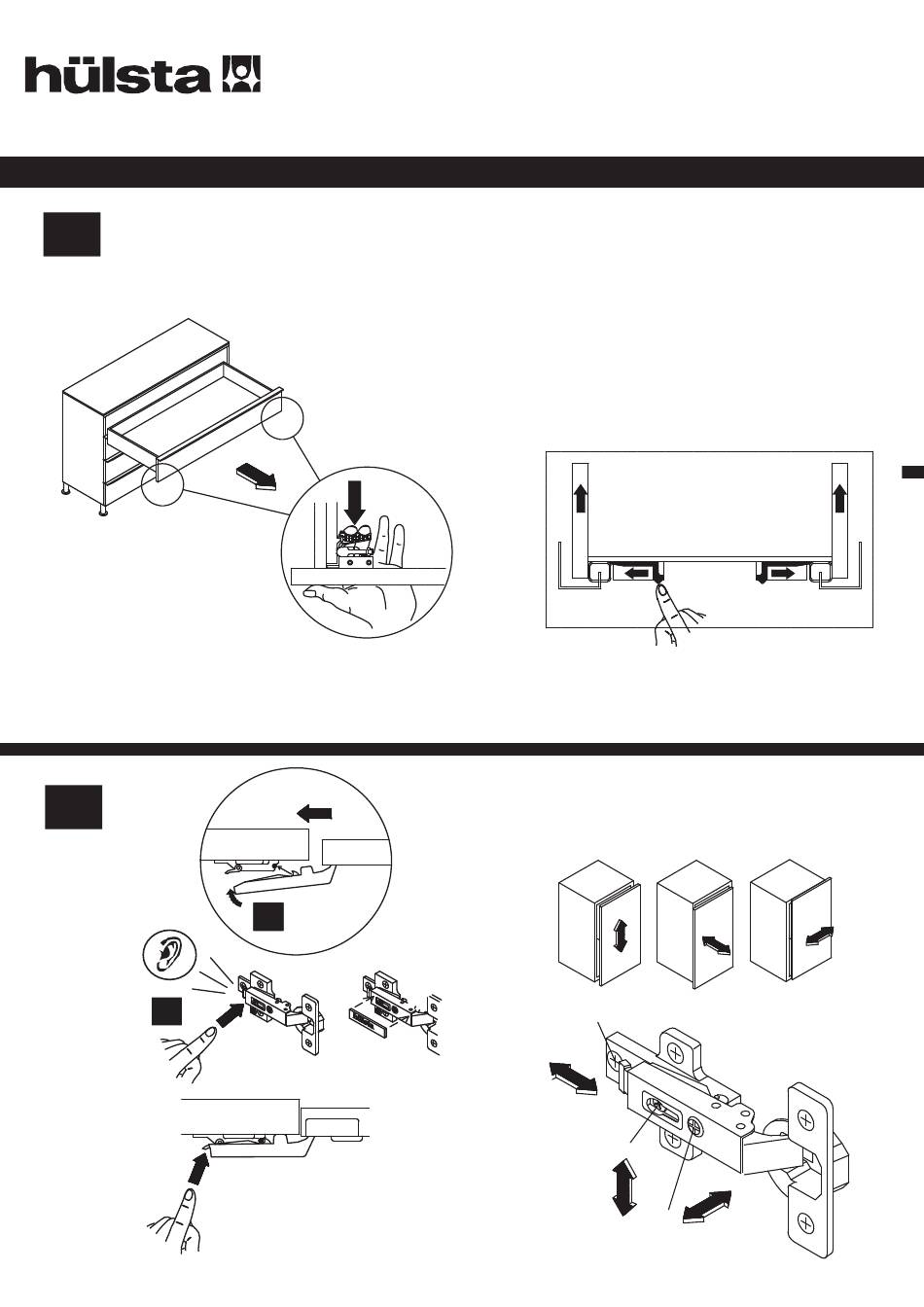 hülsta