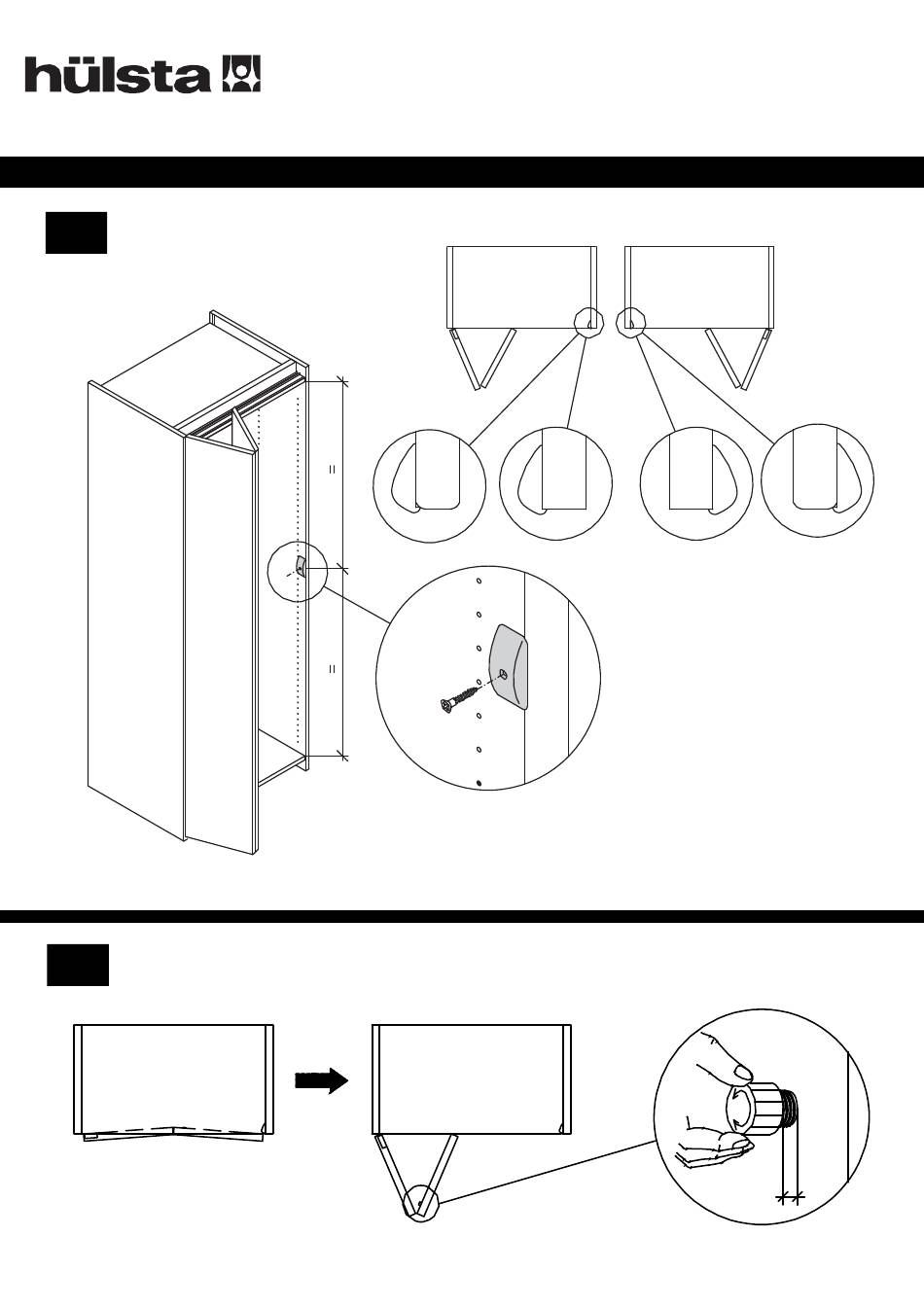 hülsta

=

=