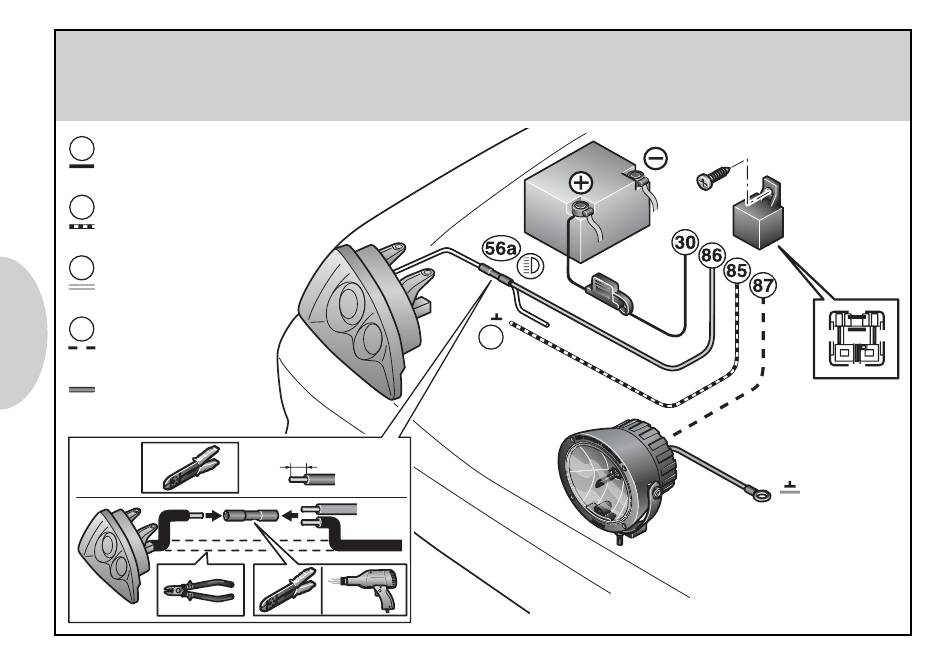 56a
30
86
85
87