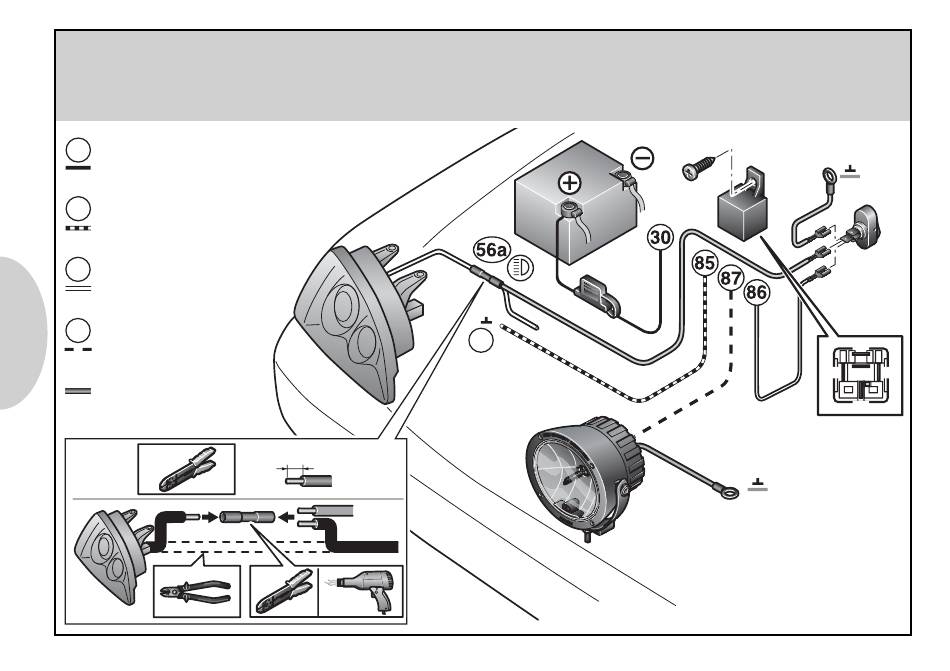 56a

30

85

87

86