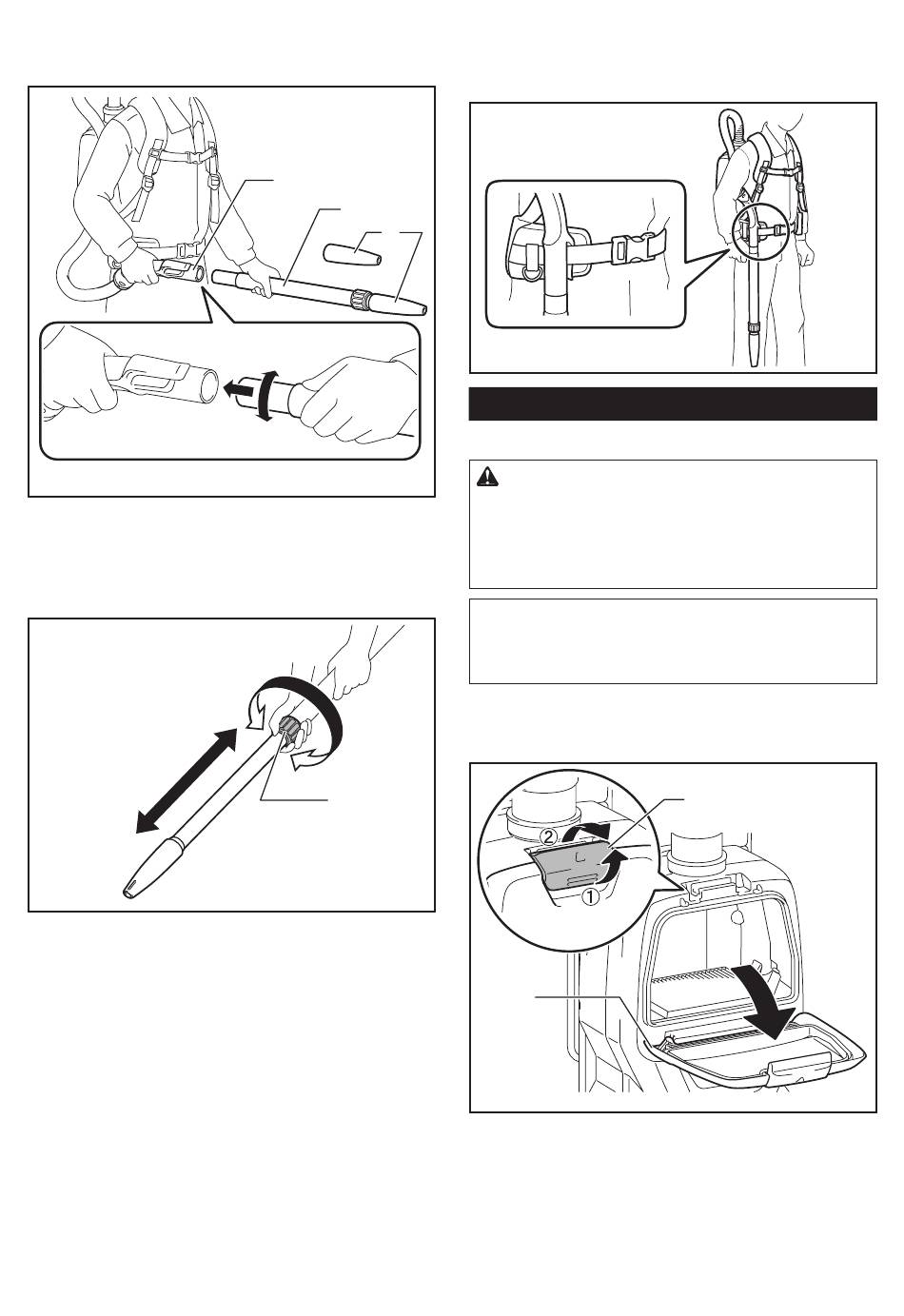 ②

①