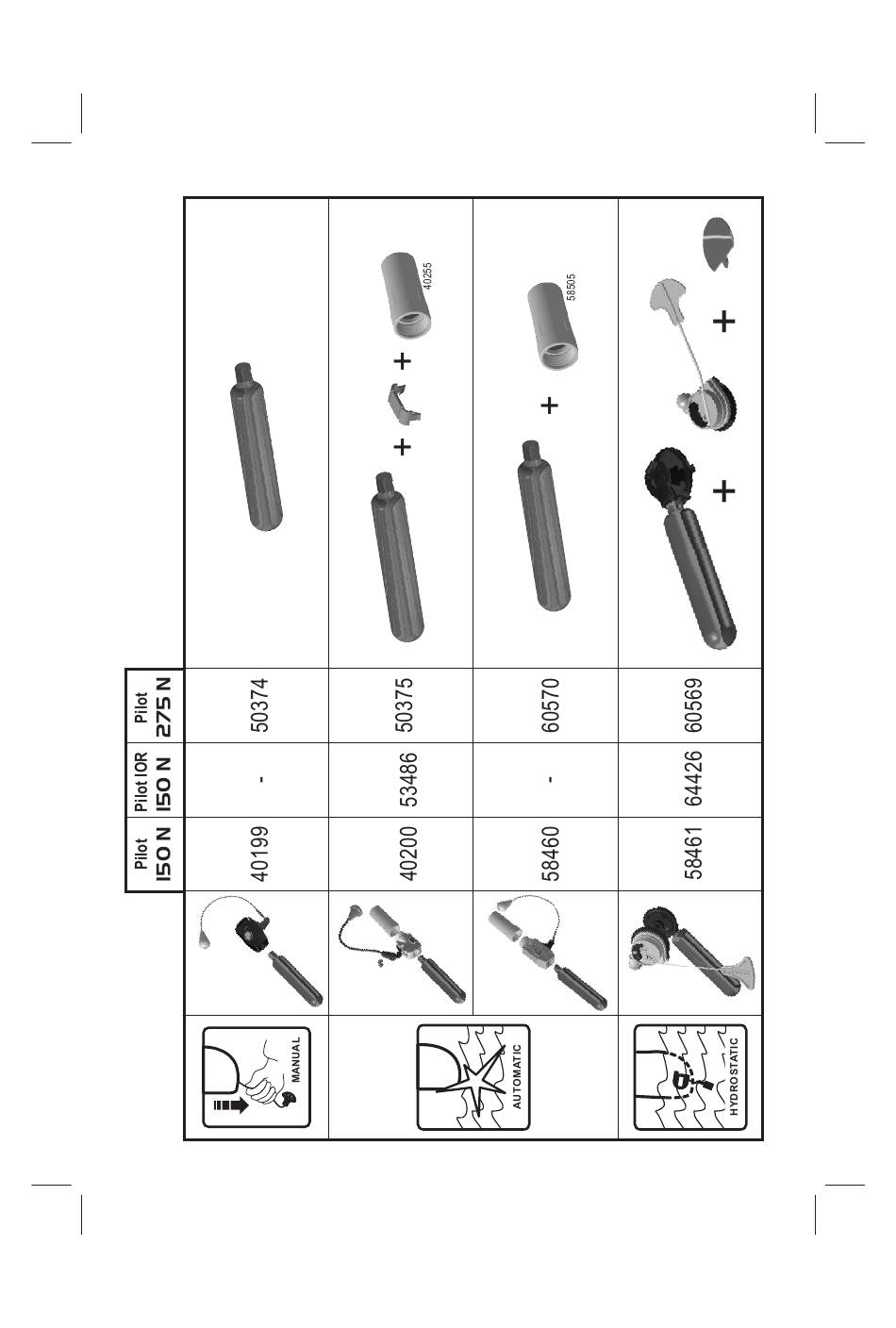 |  |  | Pilot 150 N | Pilot IOR 150 N | Pilot 275 N |  |
|---|---|---|---|---|---|
| MANUAL |  | 40199 | - | 50374 |  |
| AUTOMATIC |  | 40200 | 53486 | 50375 | + + 40255 |
|  |  | 58460 | - | 60570 | + 58505 |
| HYDROSTATIC |  | 58461 | 64426 | 60569 | + + |