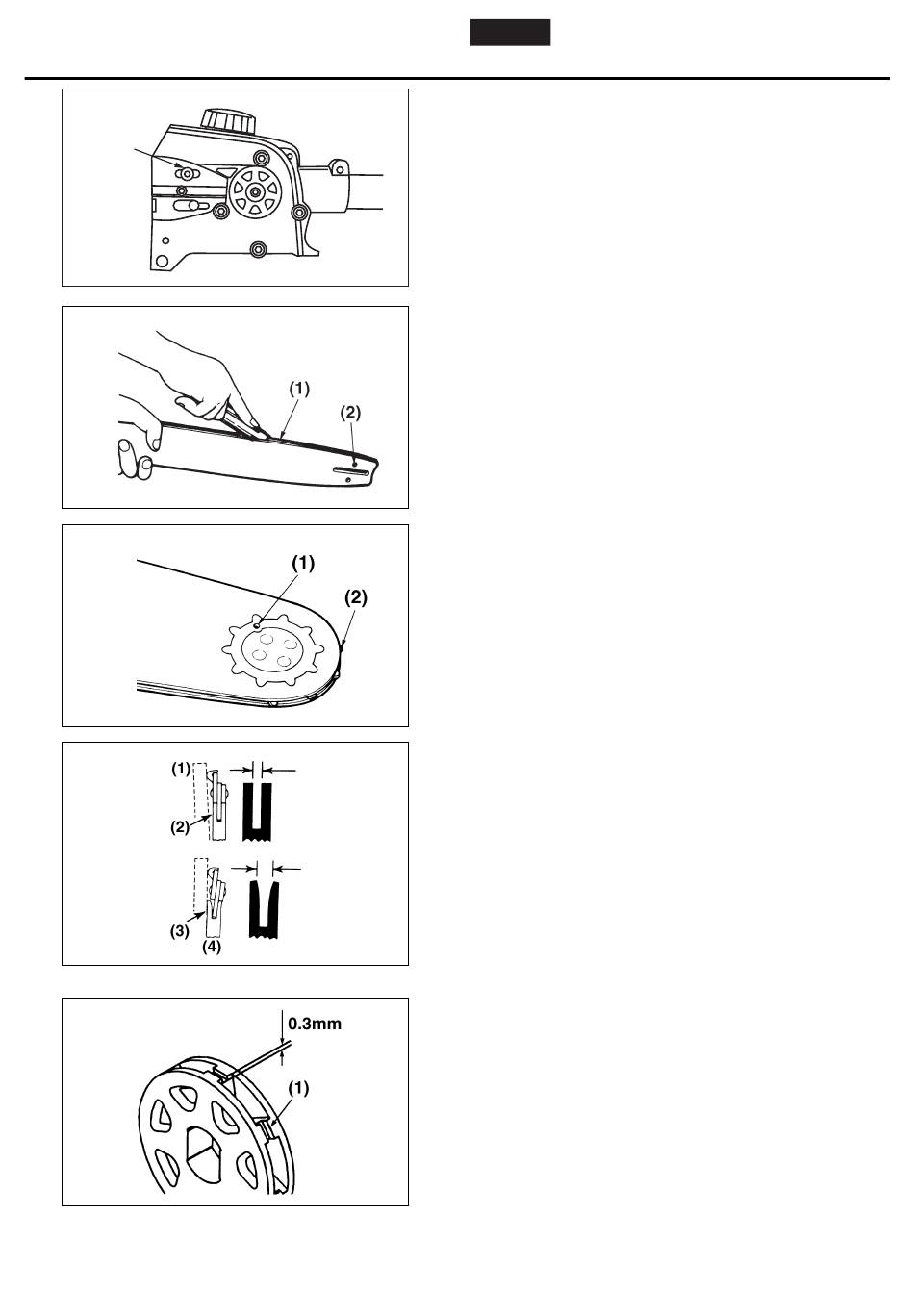 (1)
(2)

(1)
(2)

(1)
(2)
(3)
(4)

0.3mm
(1)