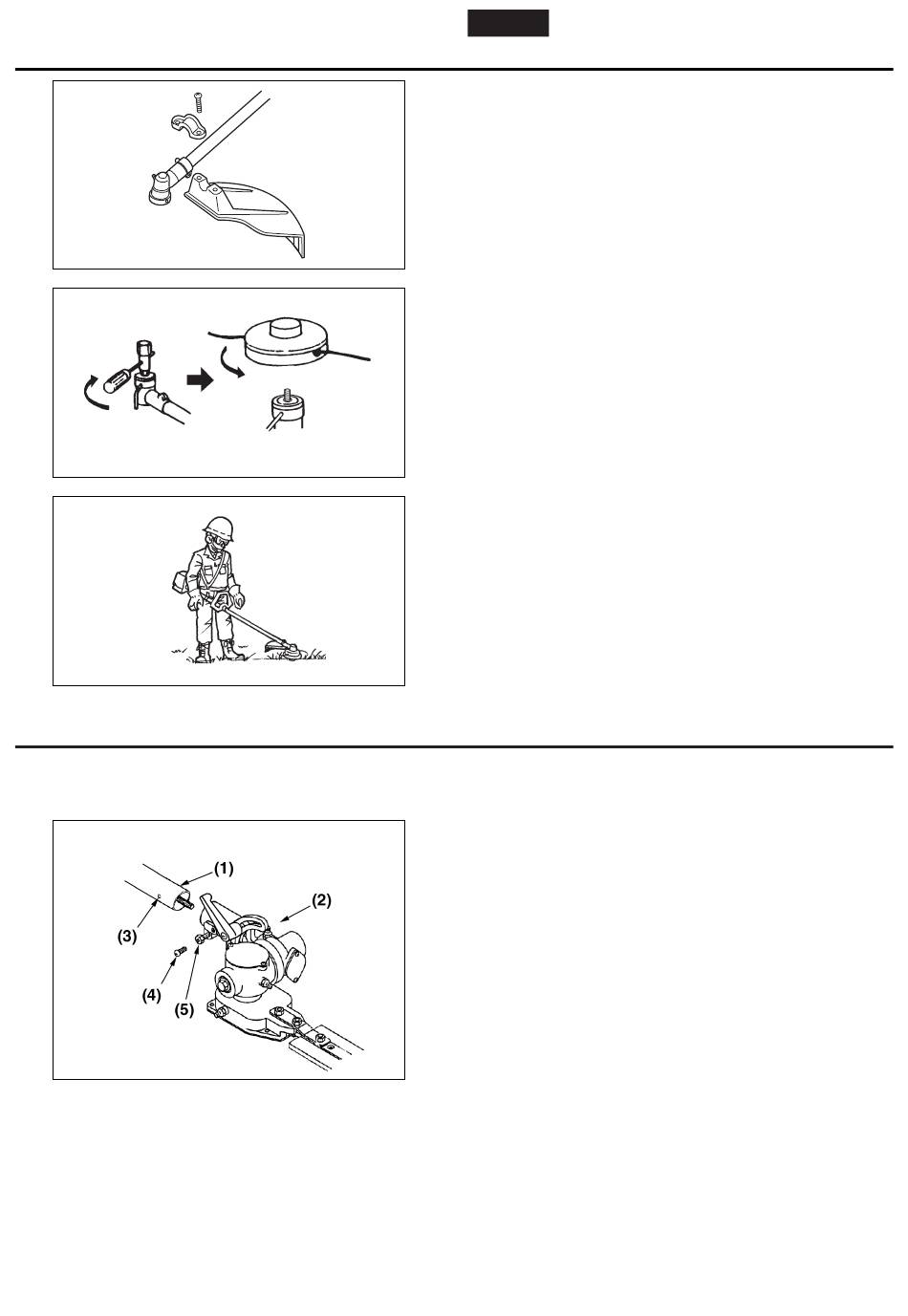 (1)
(2)
(3)
(4)
(5)