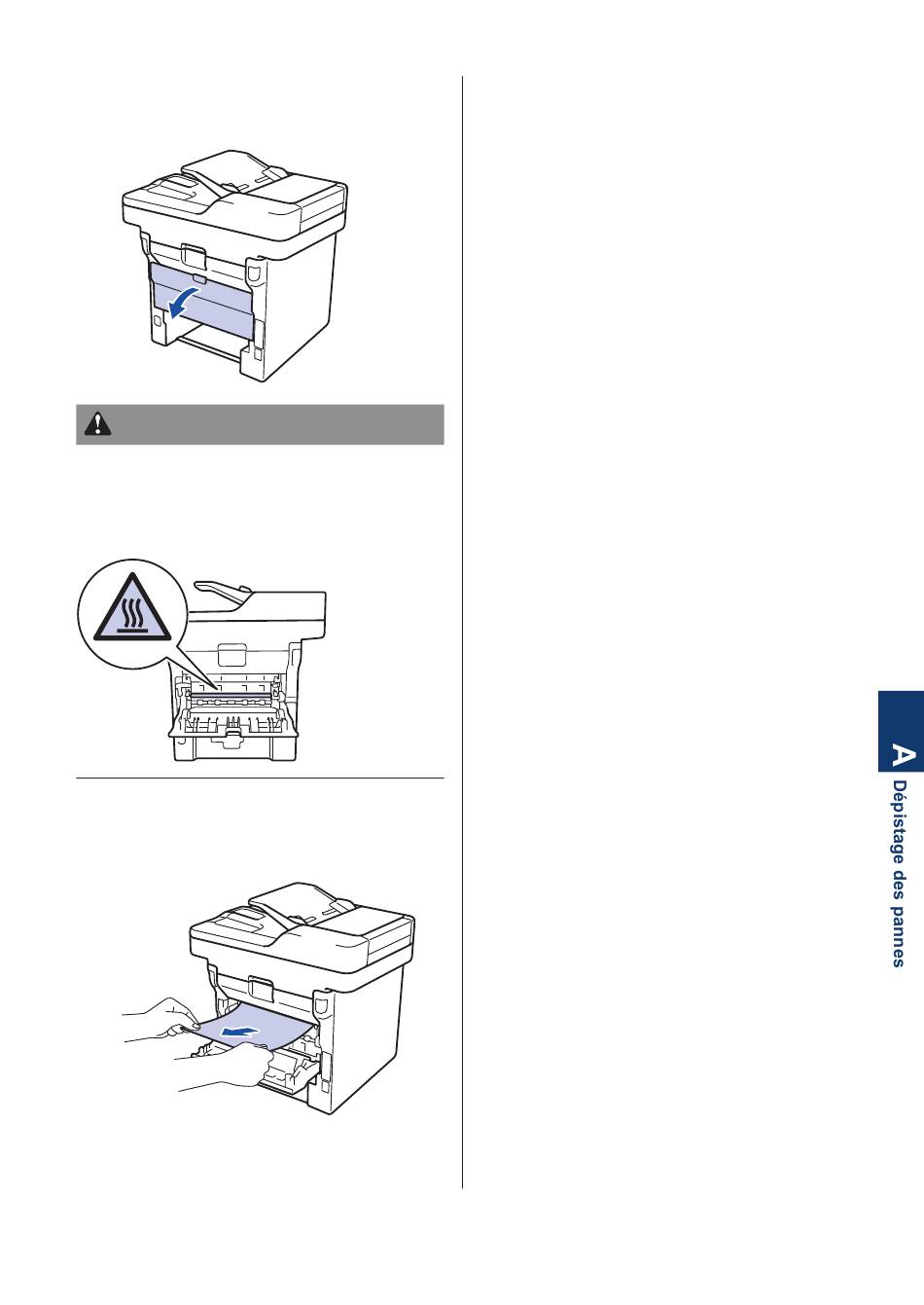 A

Dépistage des pannes