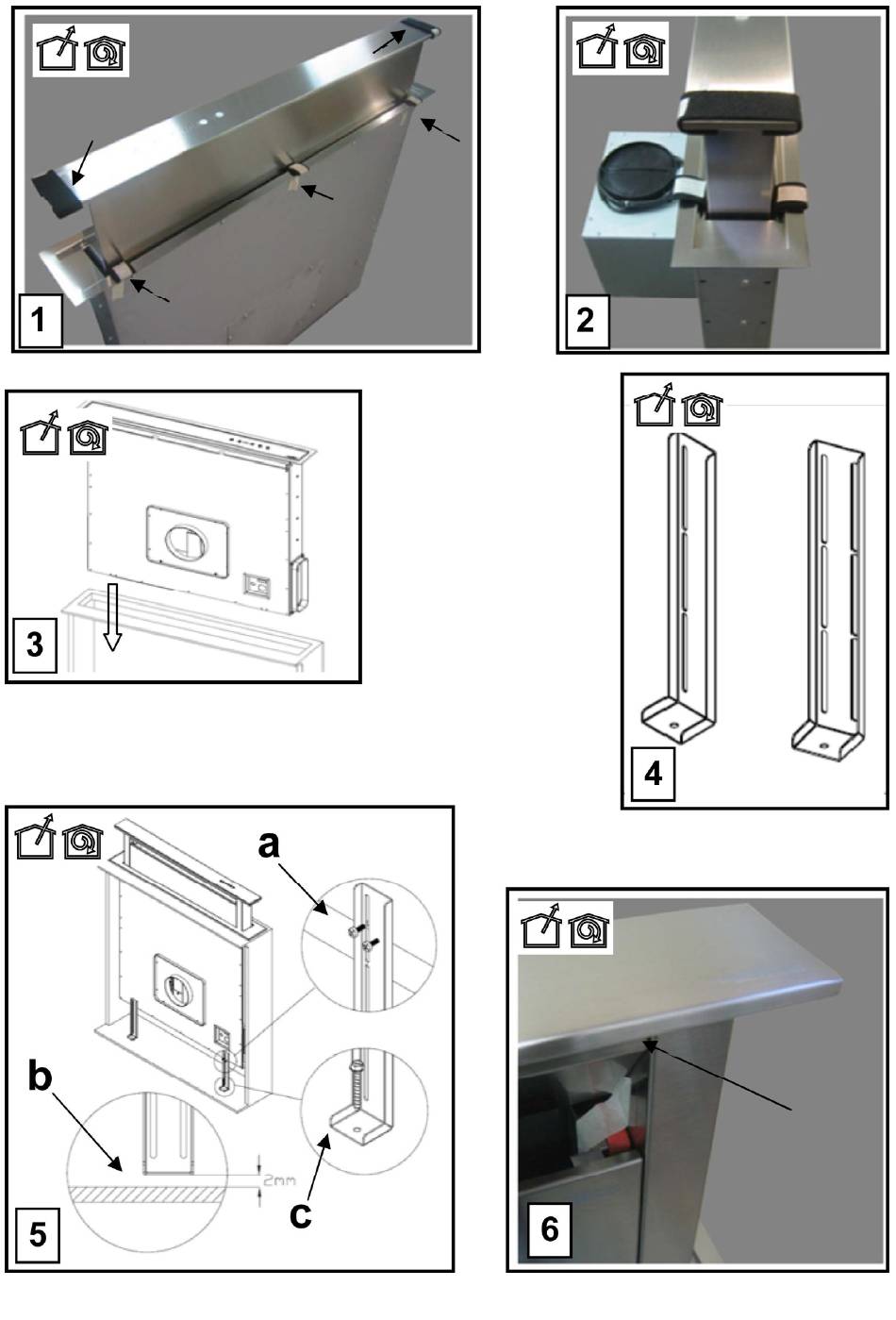 1

2

3

4

a

b

2mm

c

5

6