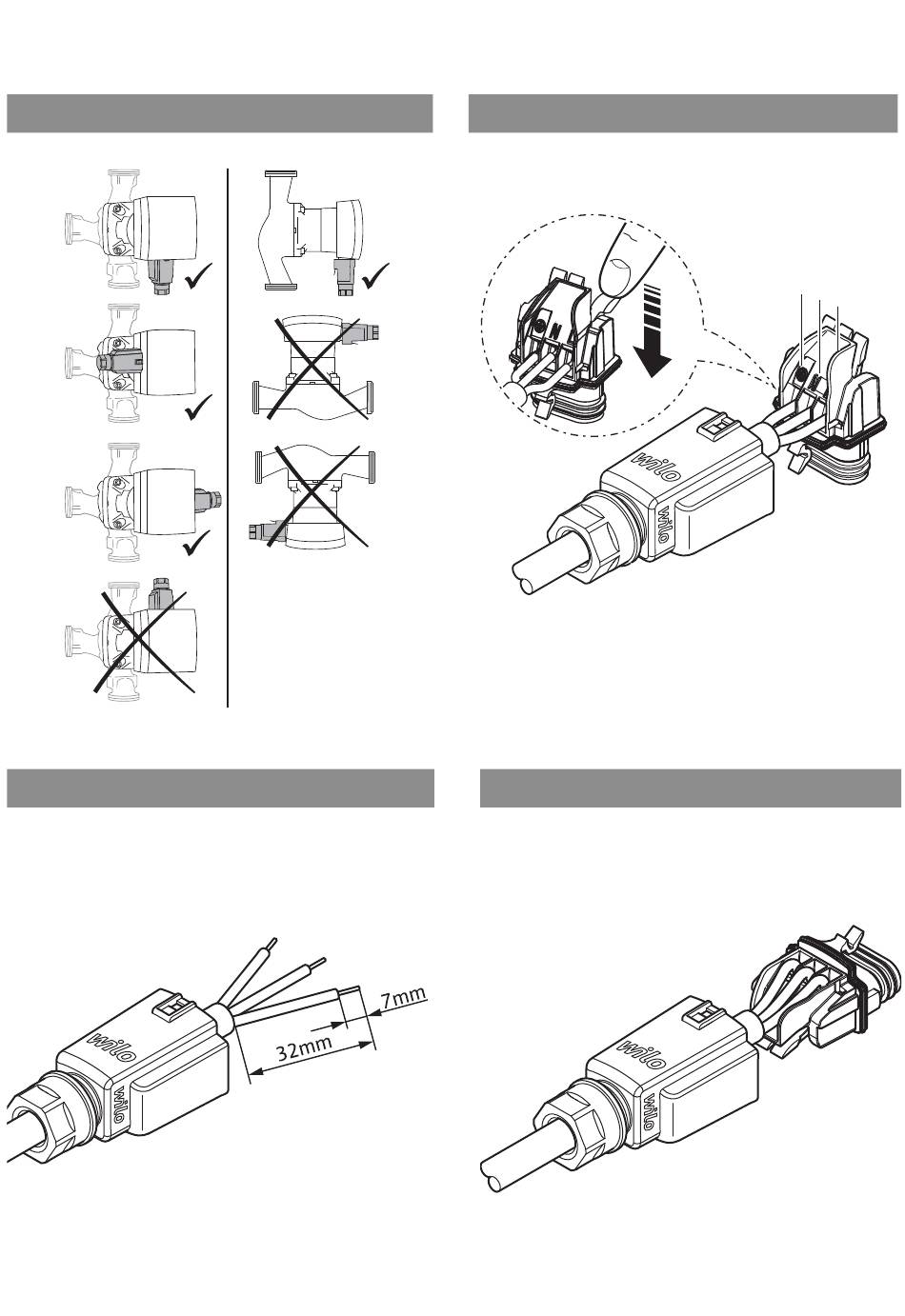 N

wilo
wilo

7mm
32mm
wilo
wilo

wilo
wilo