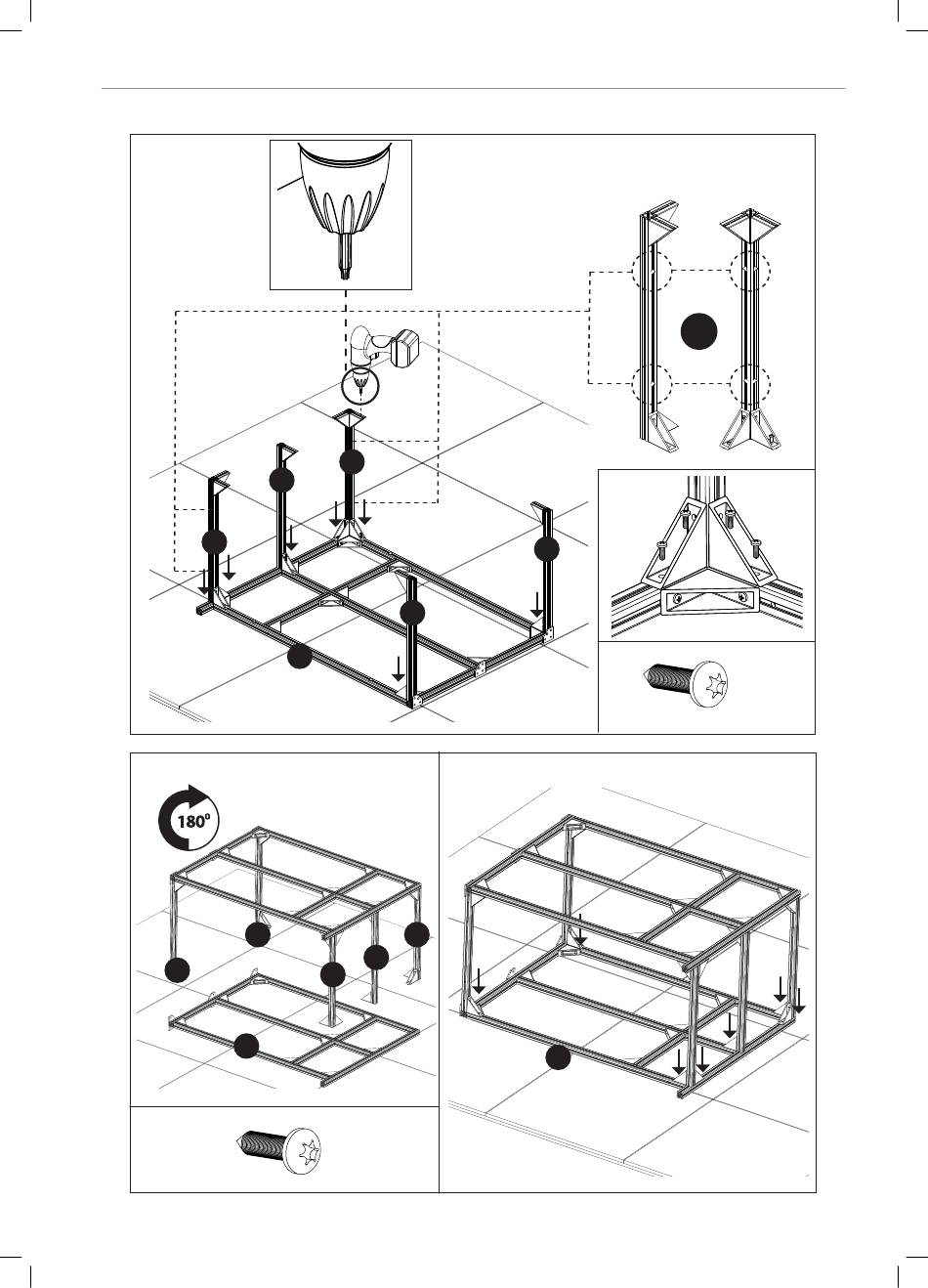 180°