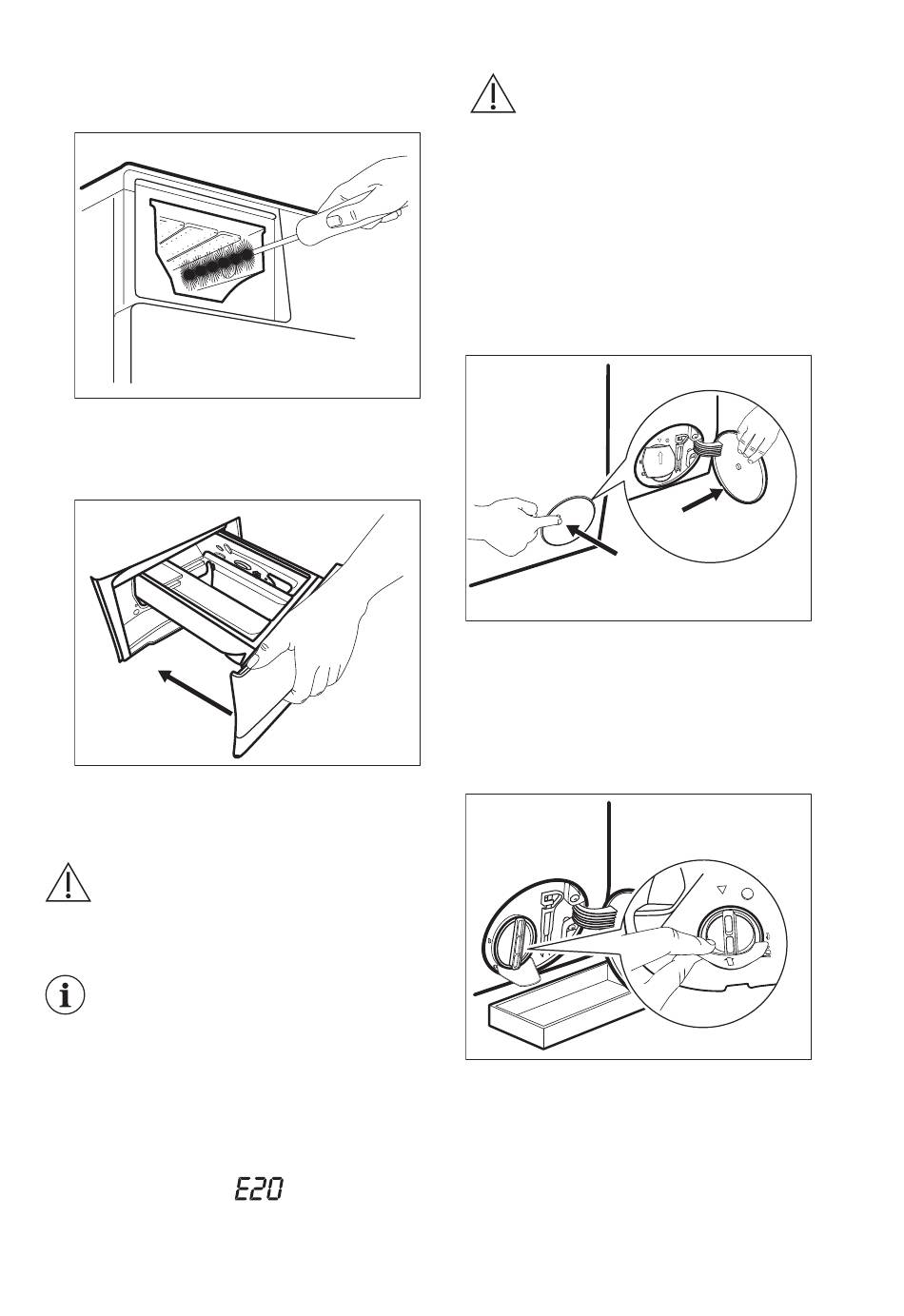 E20