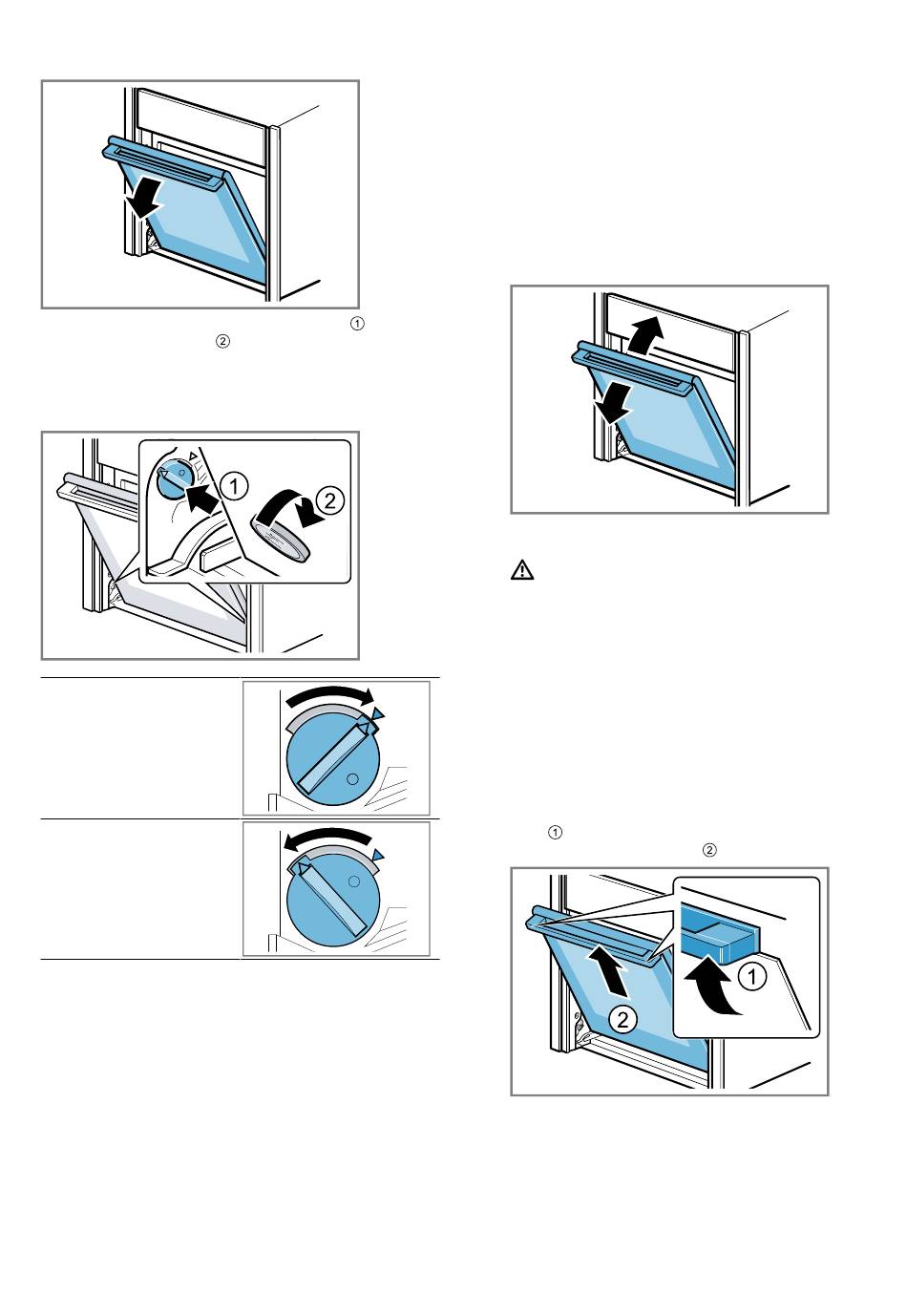 ①
②

①
②

①
②

①
②