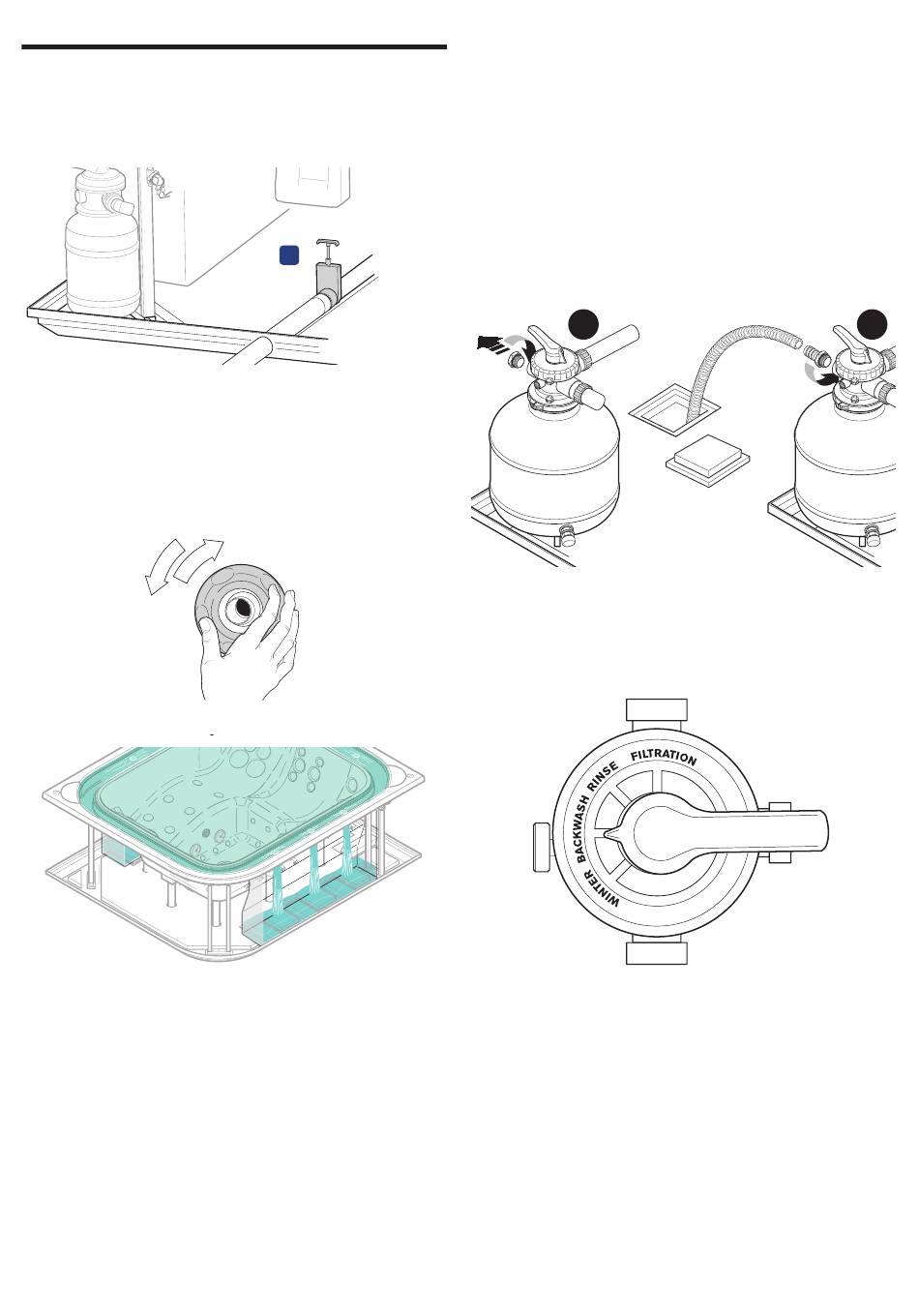 FILTRATION
RINSE
BACKWASH
WINTER