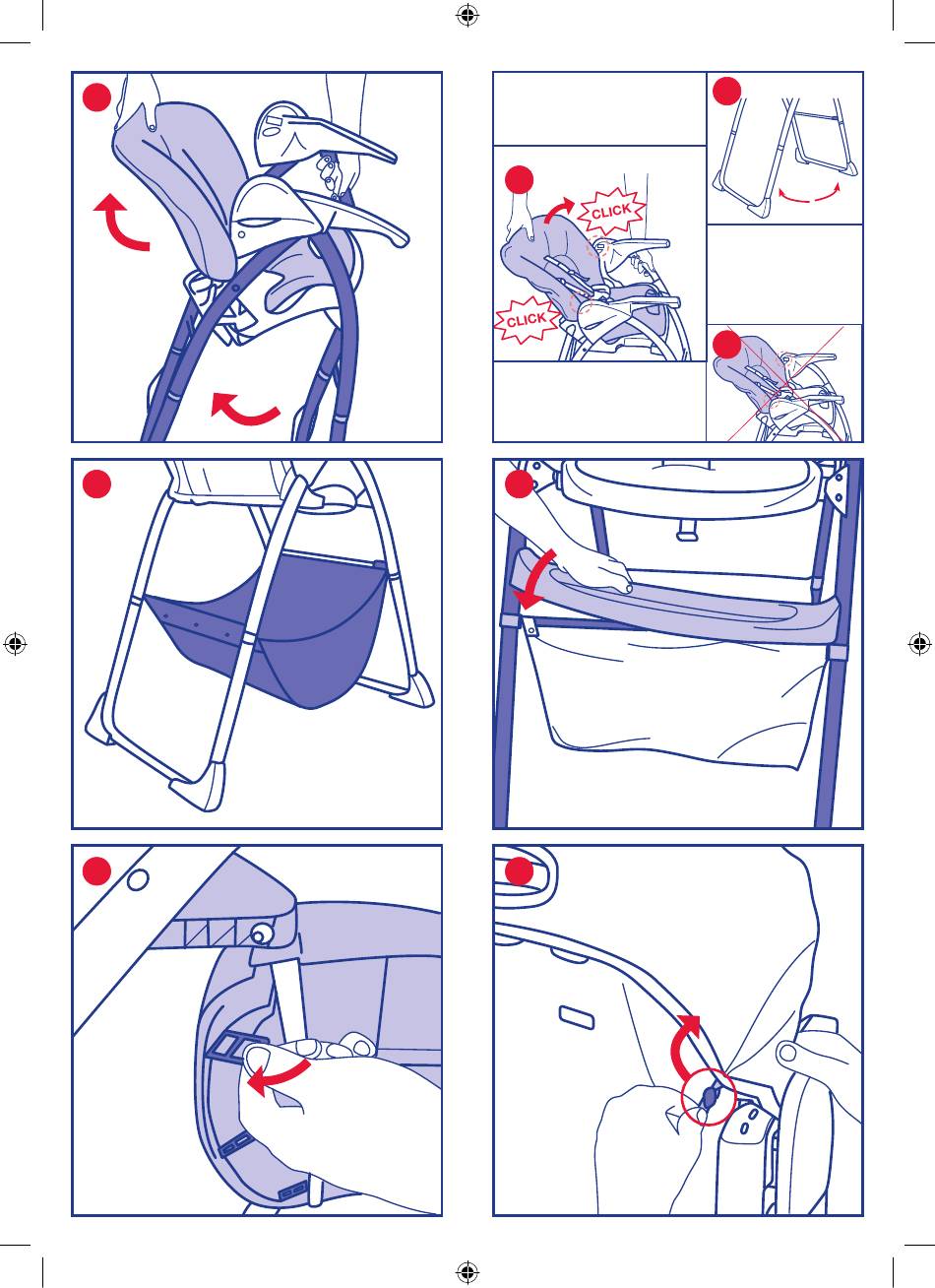 CLICK

CLICK