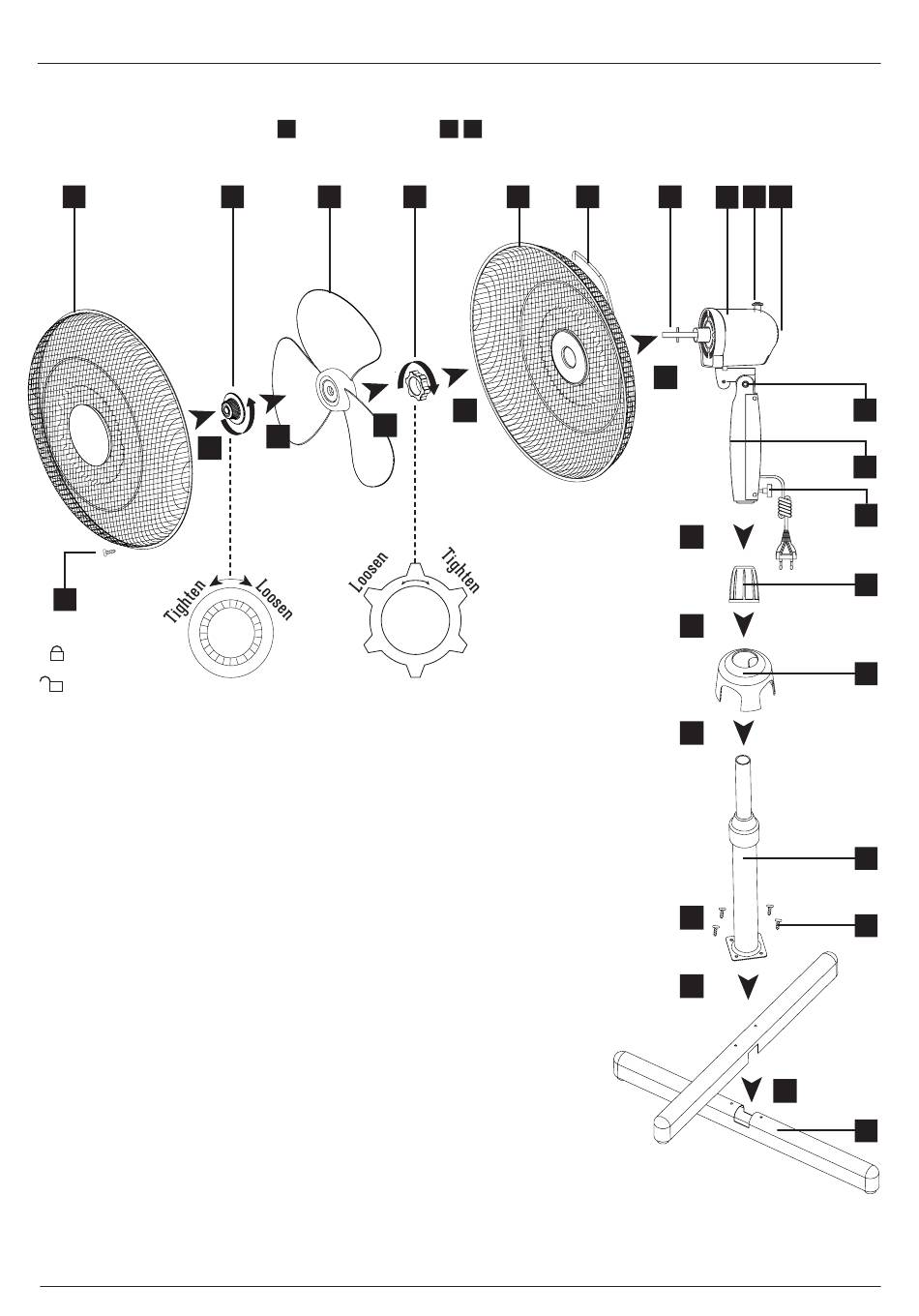 Tighten Loosen

Loosen Tighten