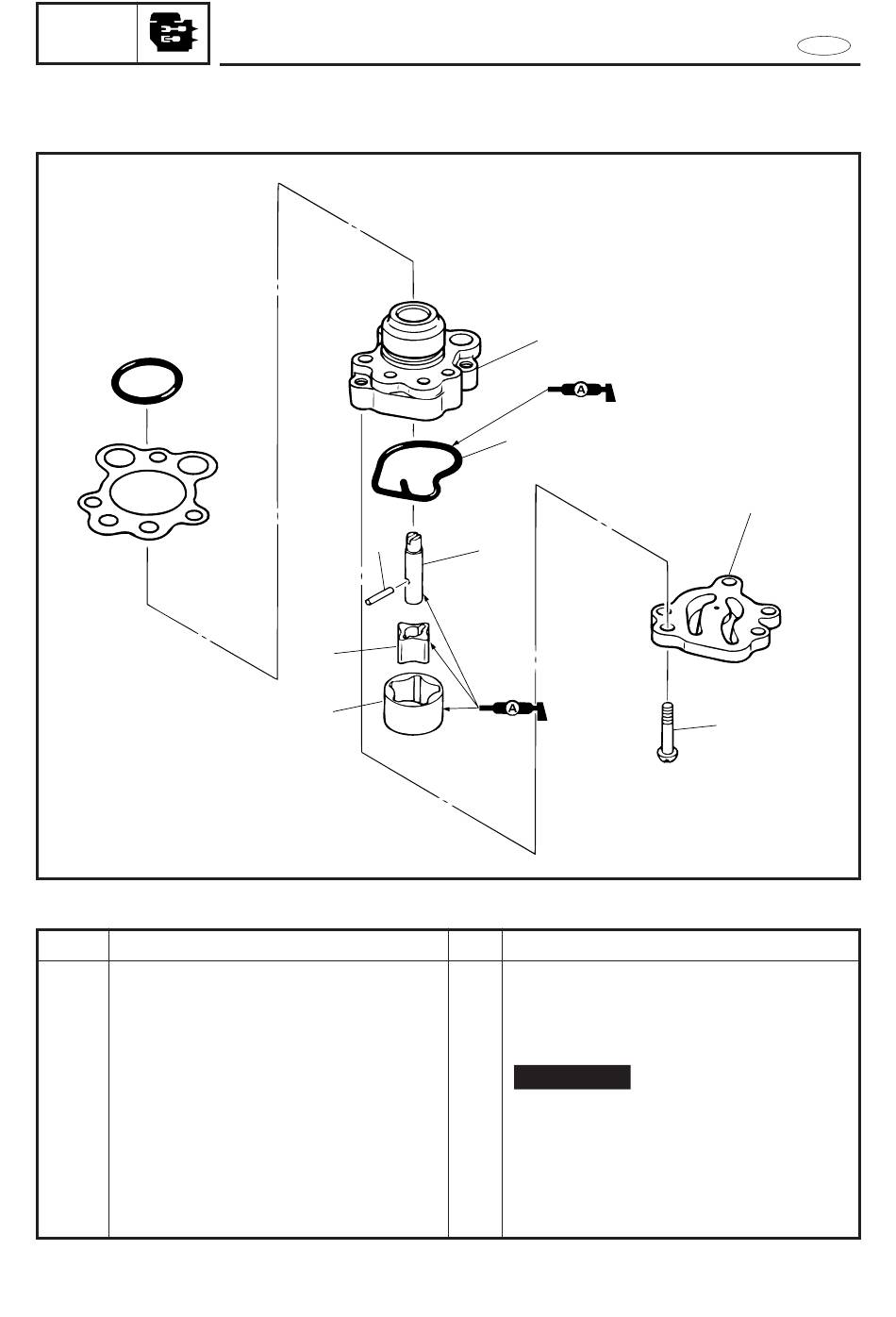 A

A