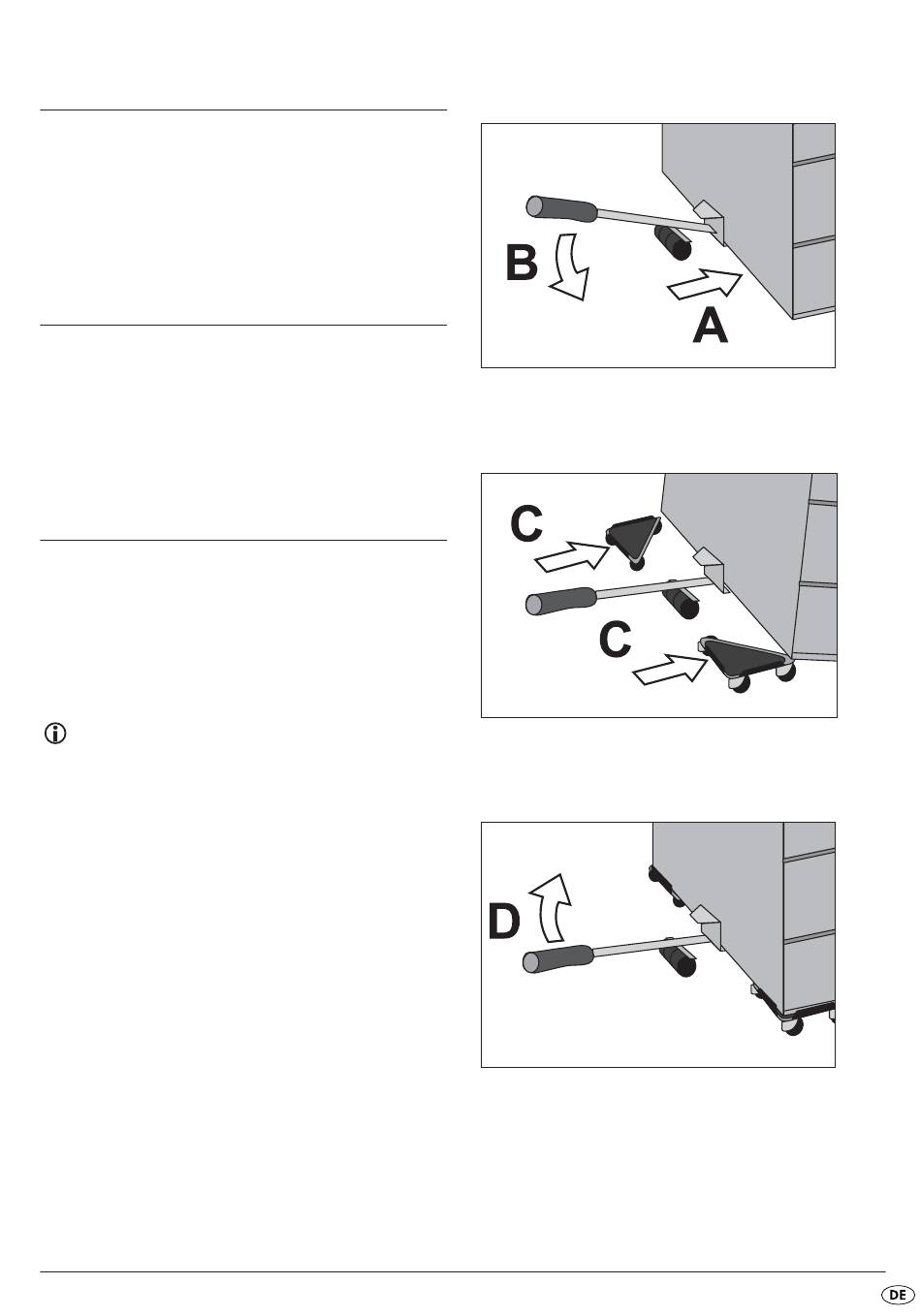 B

A

C

C

D

DE