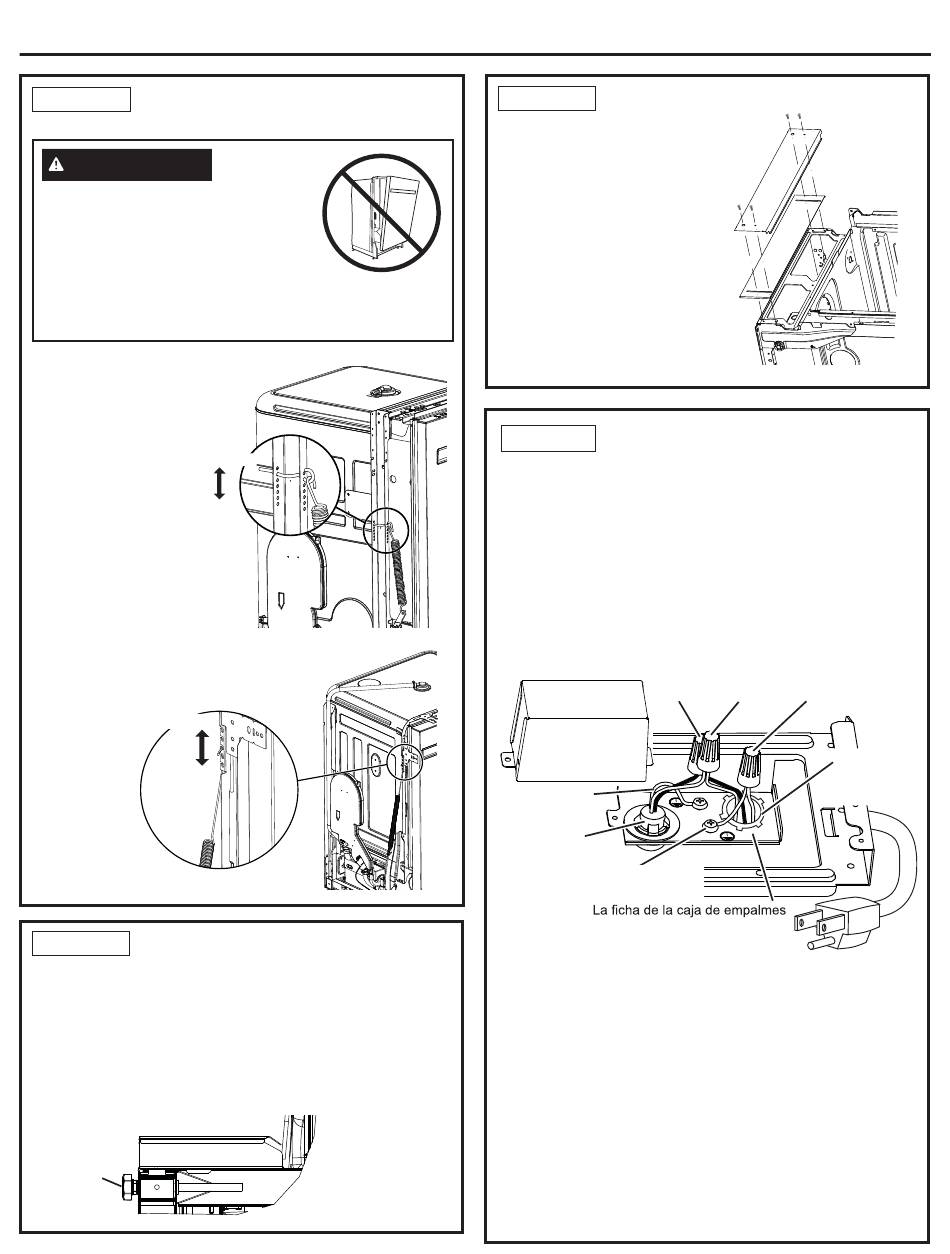 La ficha de la caja de empalmes