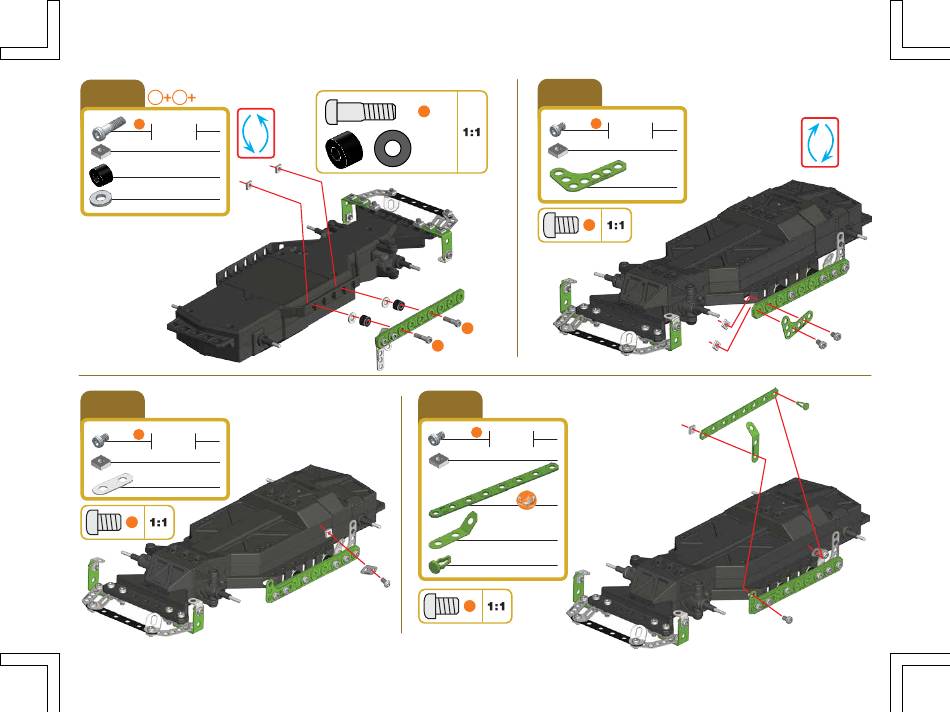 1:1

1:1

1:1

1:1