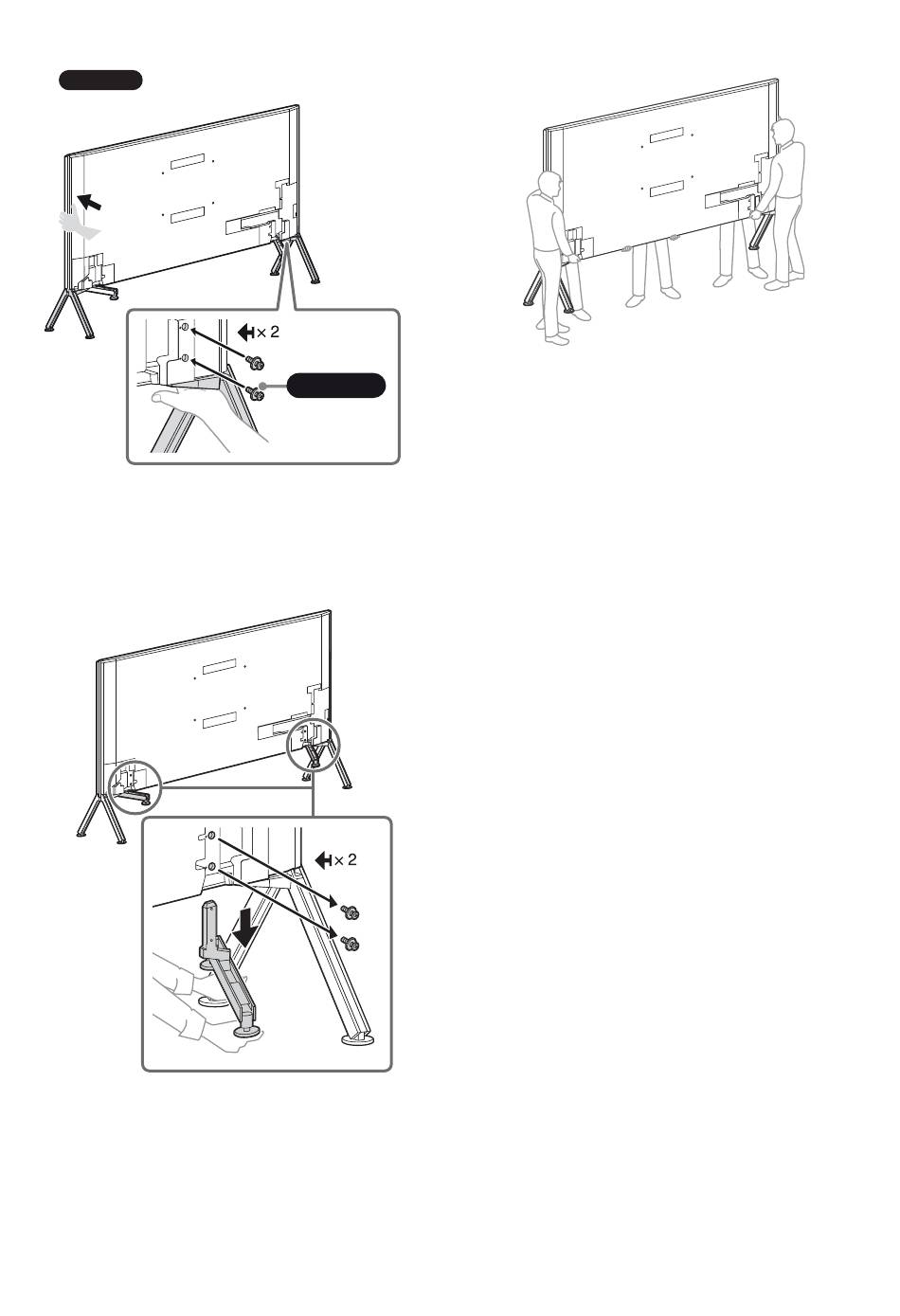 × 2

× 2