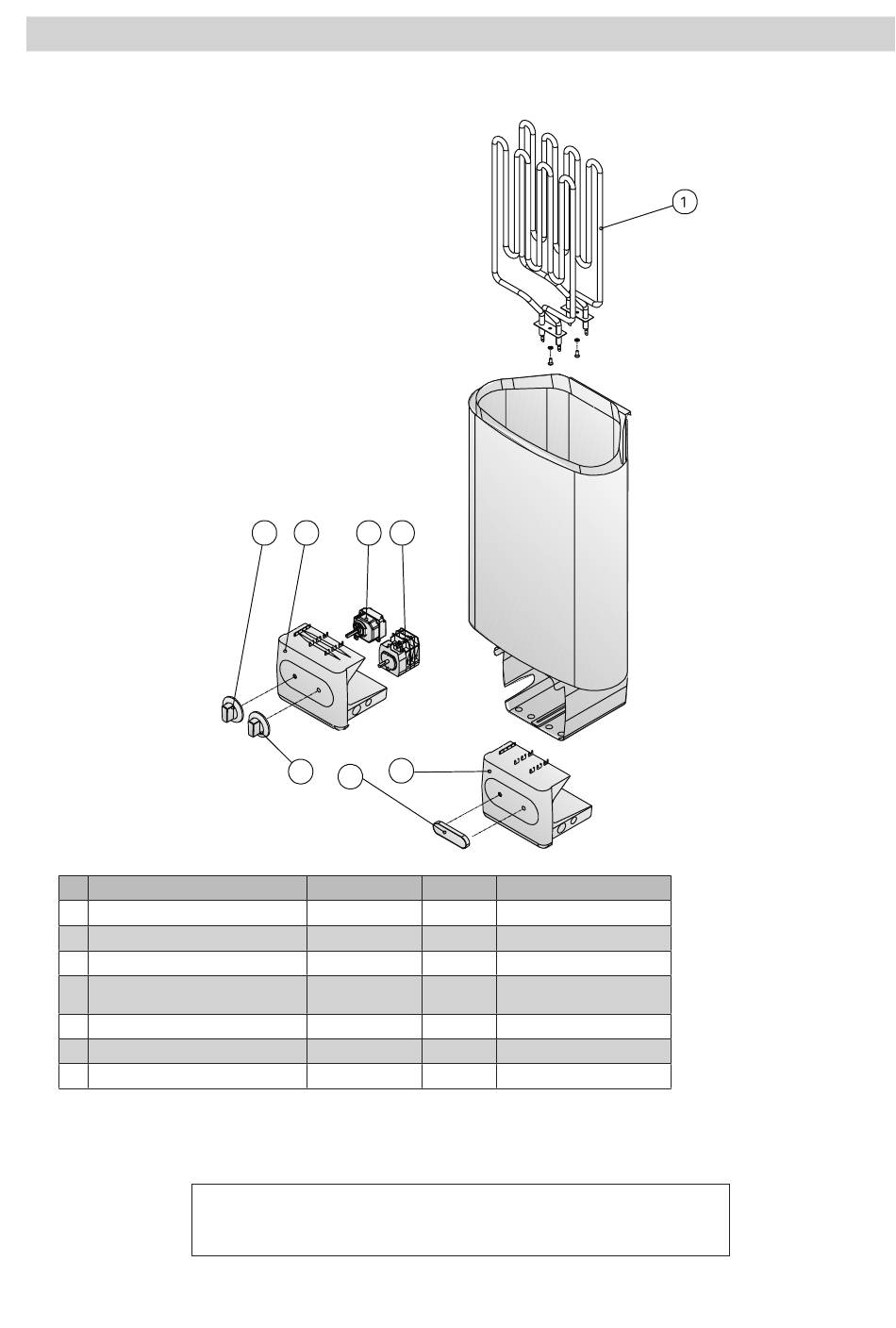 1