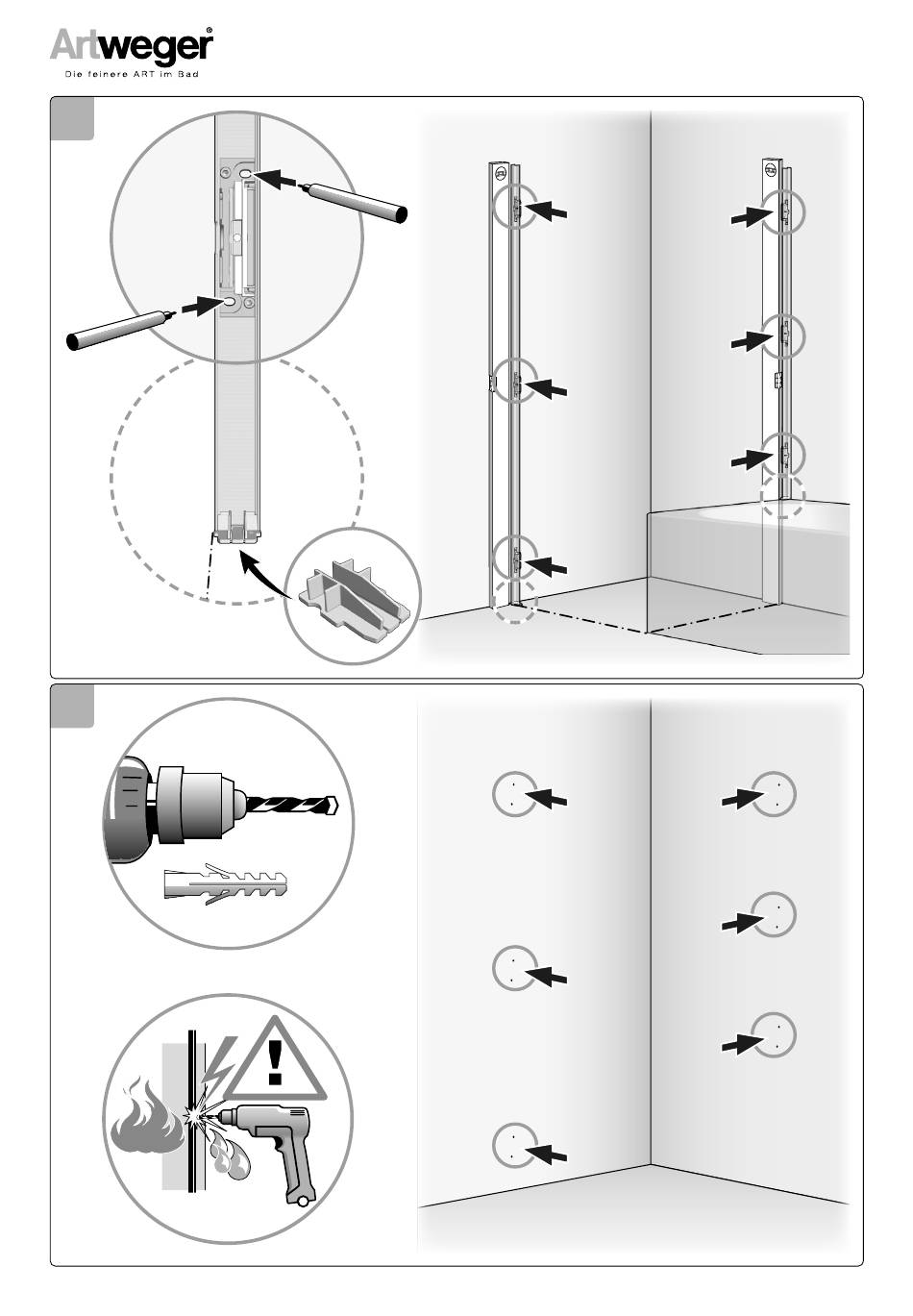 Artweger®
Die feinere ART im Bad