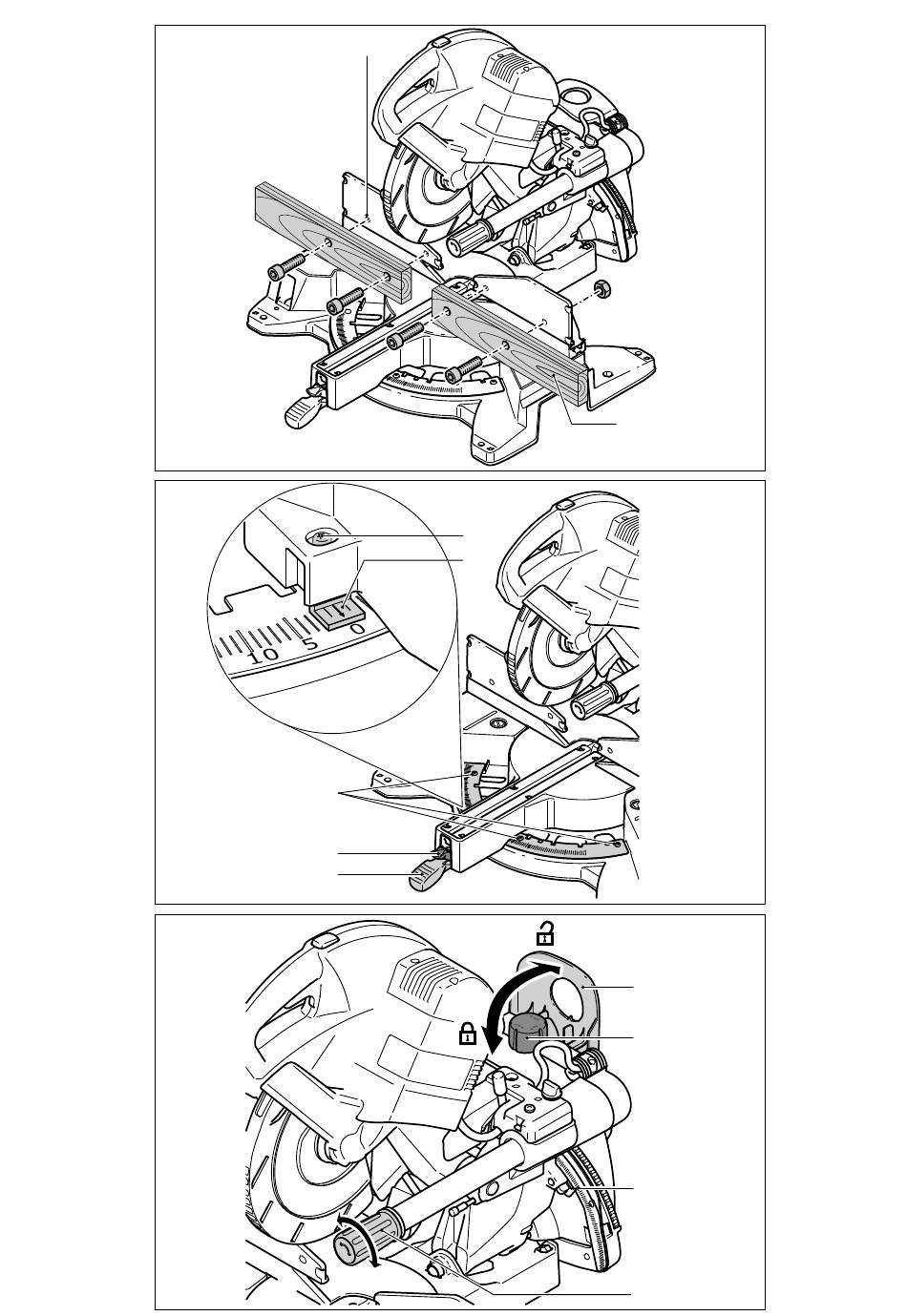 10 5 0