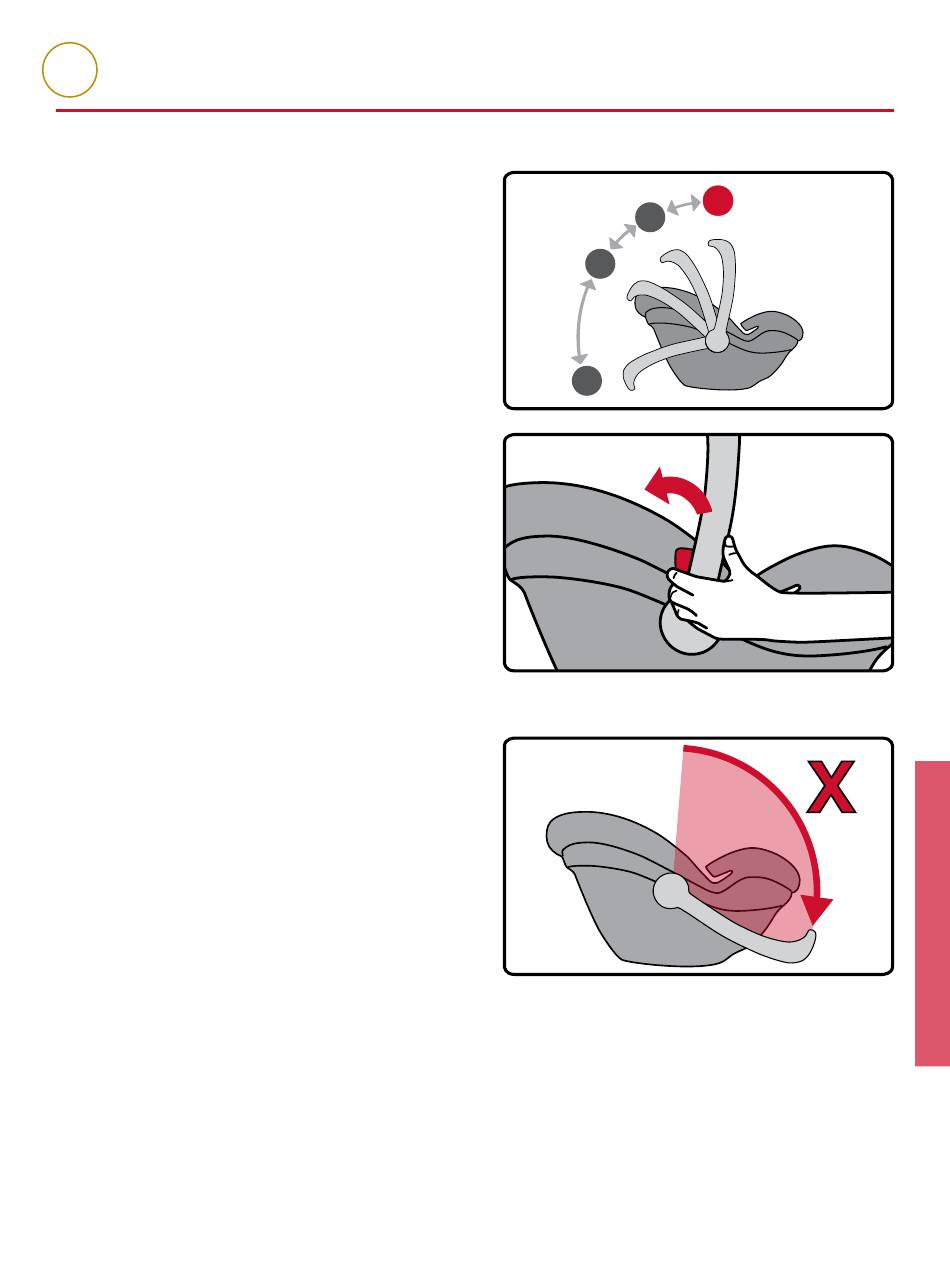 X