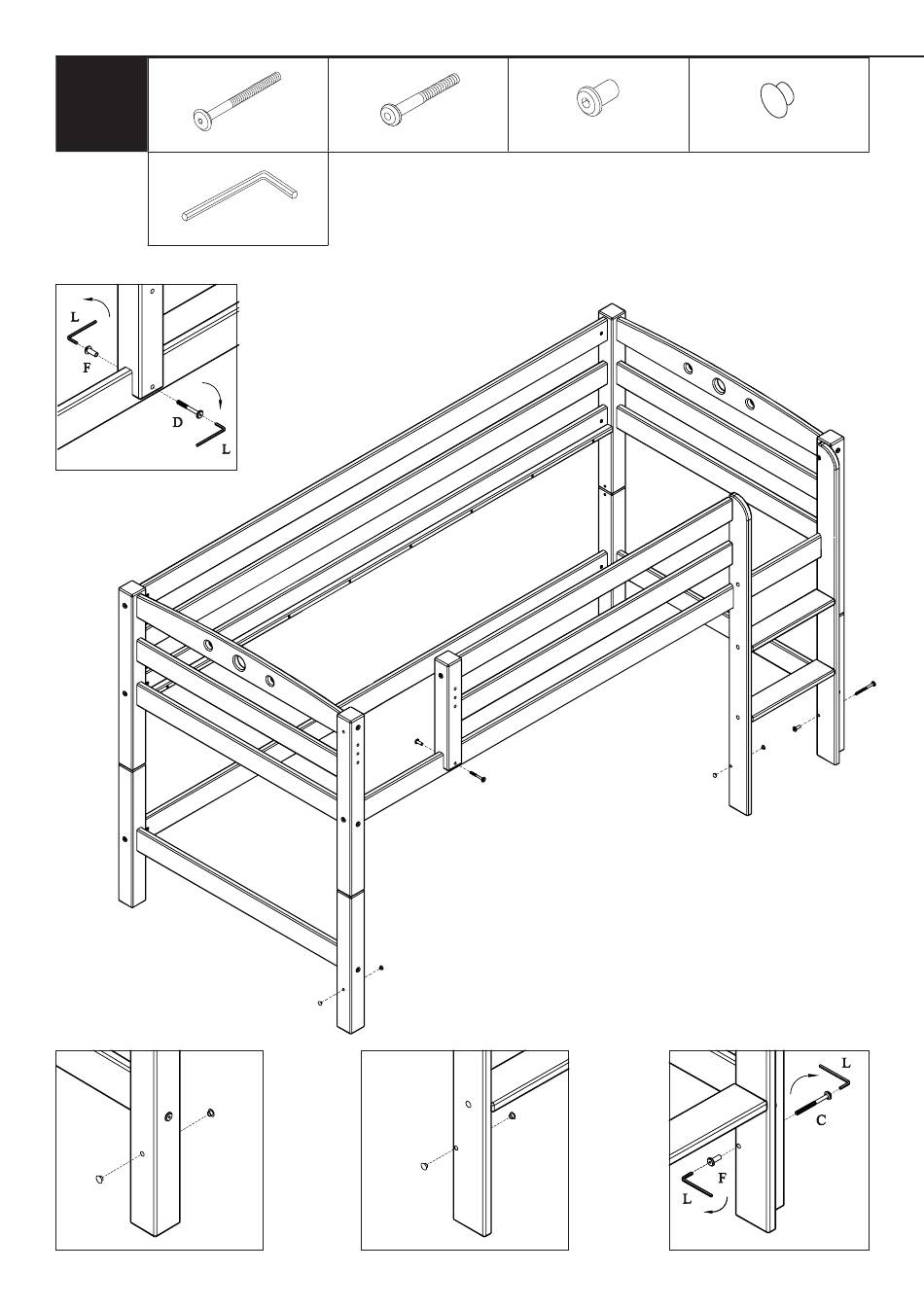 L
F
D
L

L
C
F
L