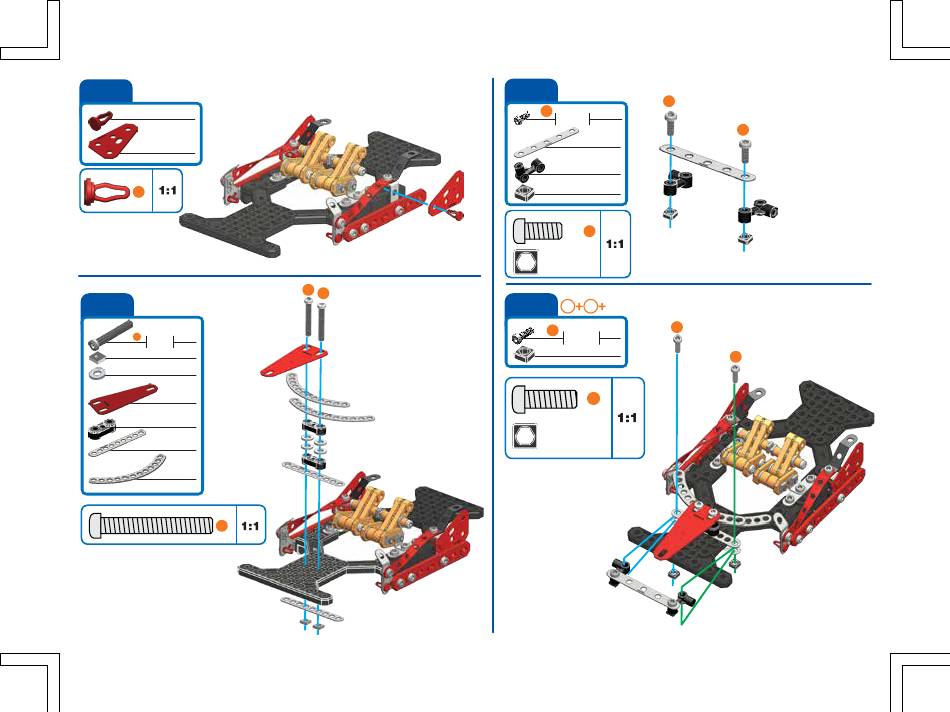 1:1

1:1

1:1

1:1