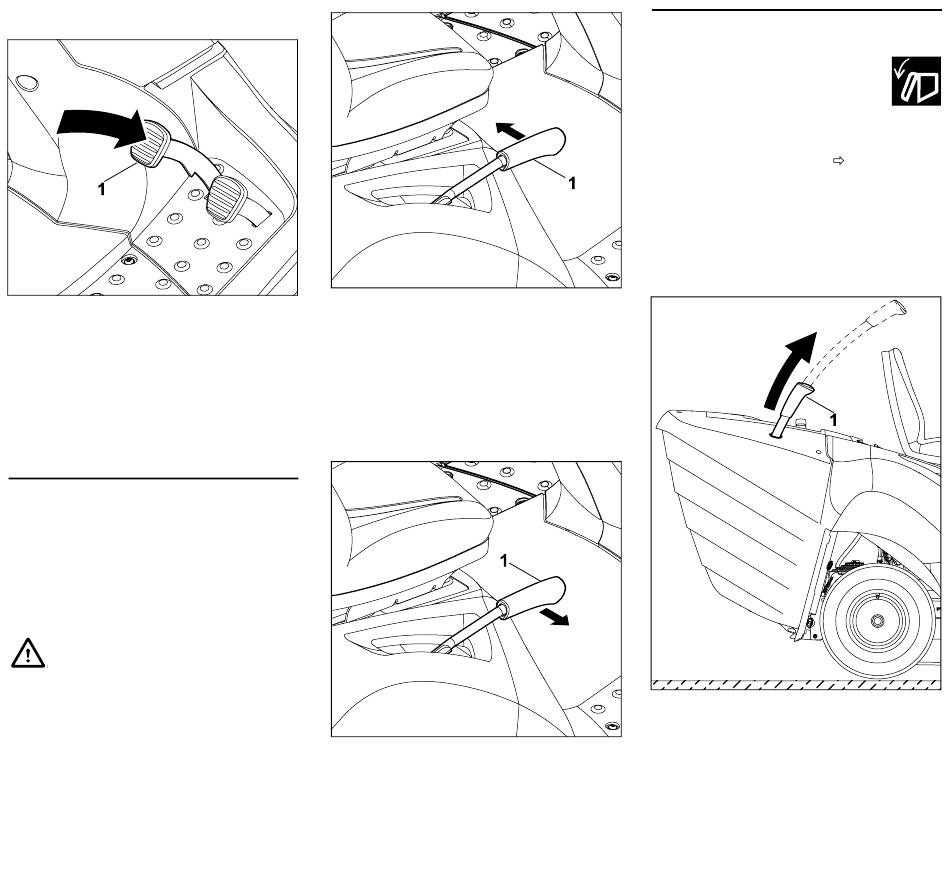 1

1

1

1