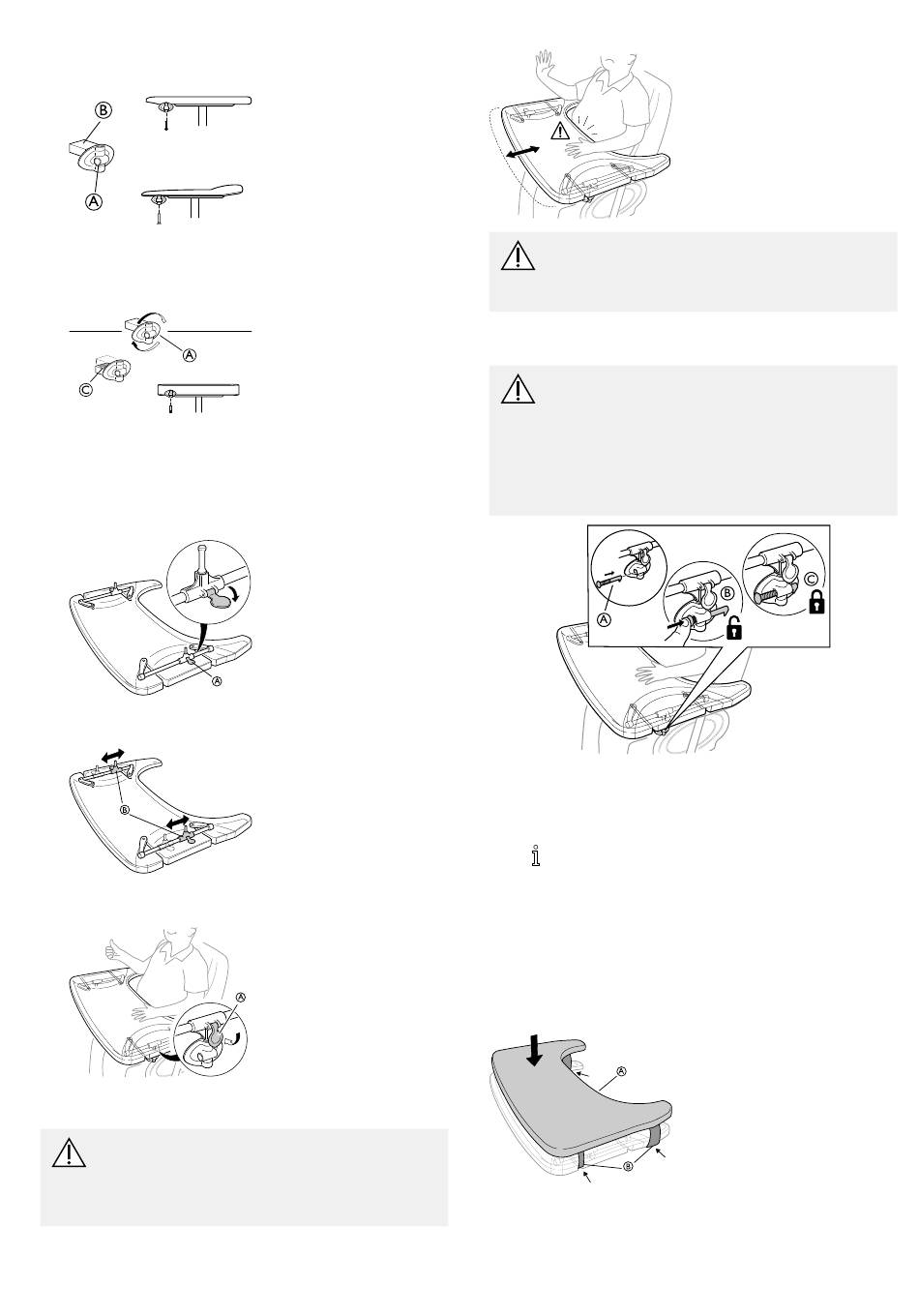 B

A

A

C

A

B

A

A

B

C

A

B