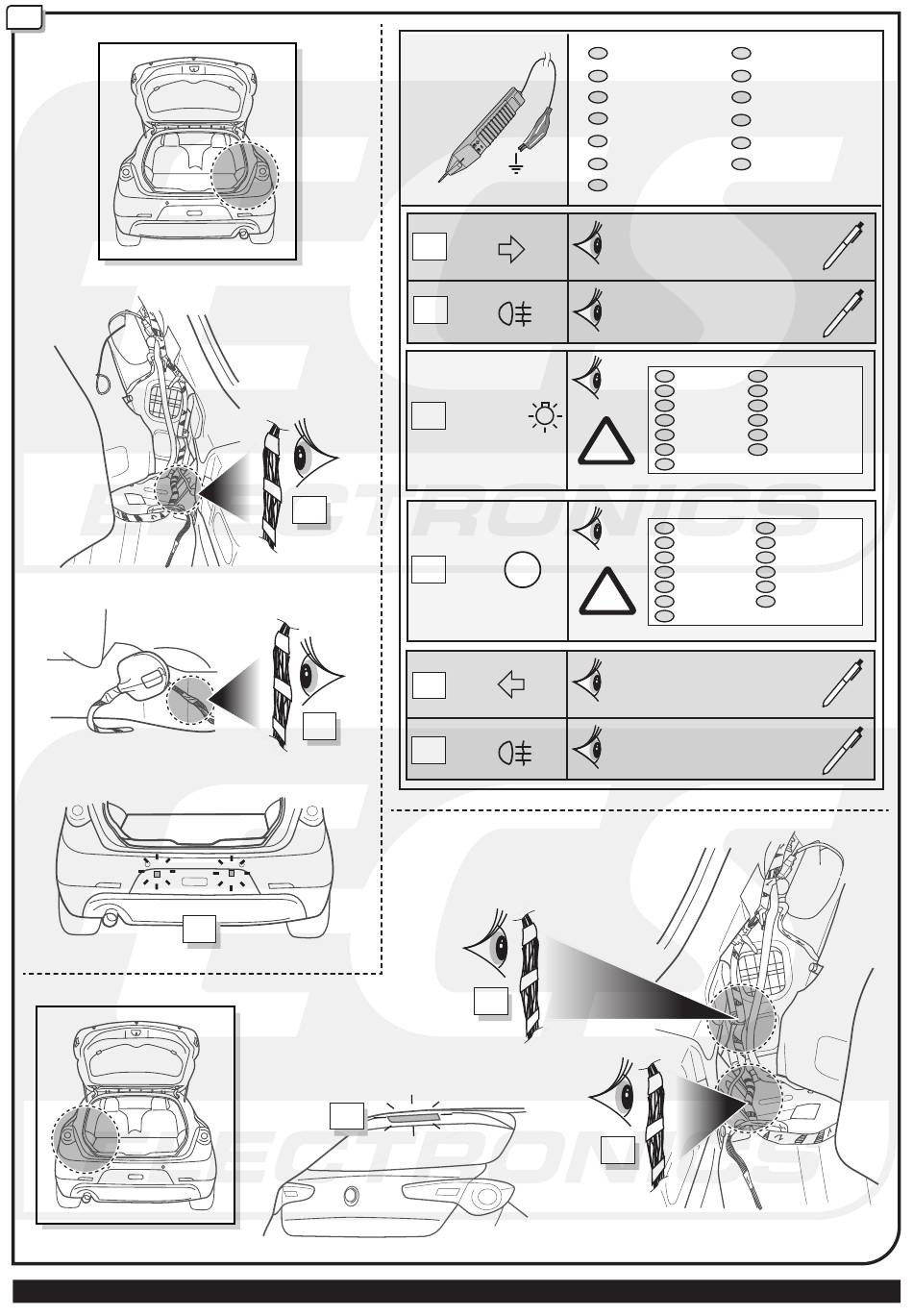 ECS ELECTRONICS

ECS ELECTRONICS