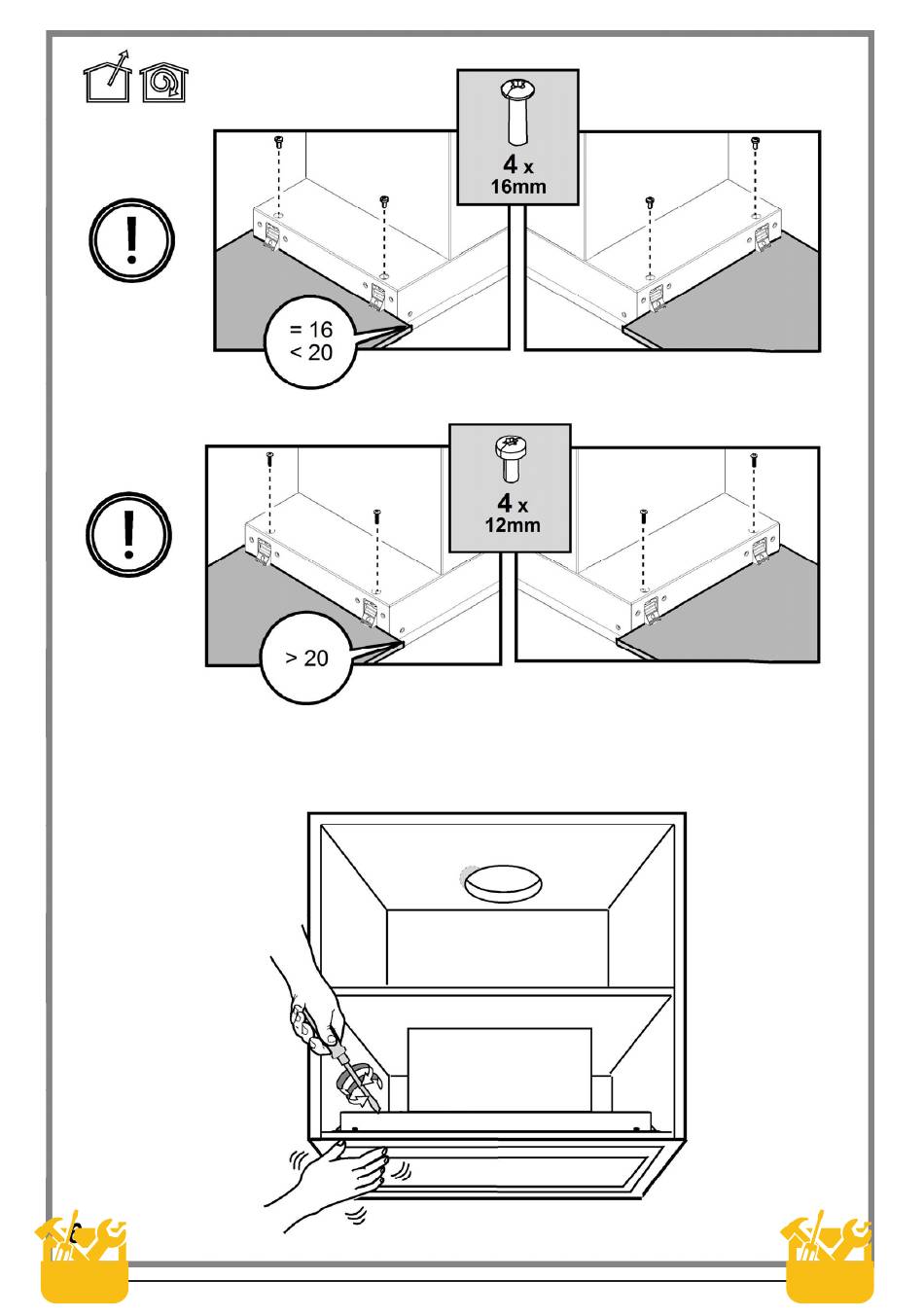 4 x
16mm

= 16
< 20

4 x
12mm

> 20