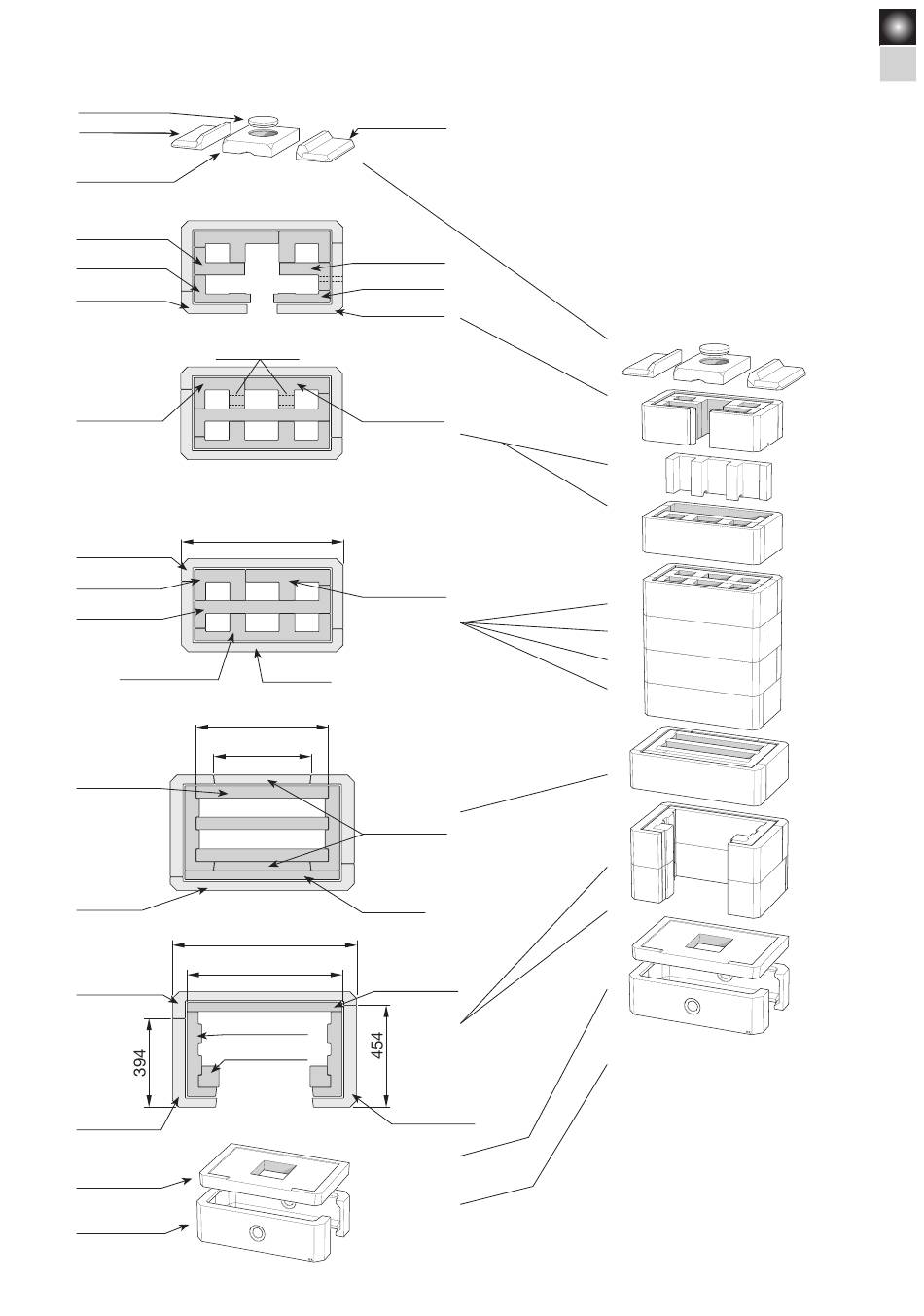 394

454