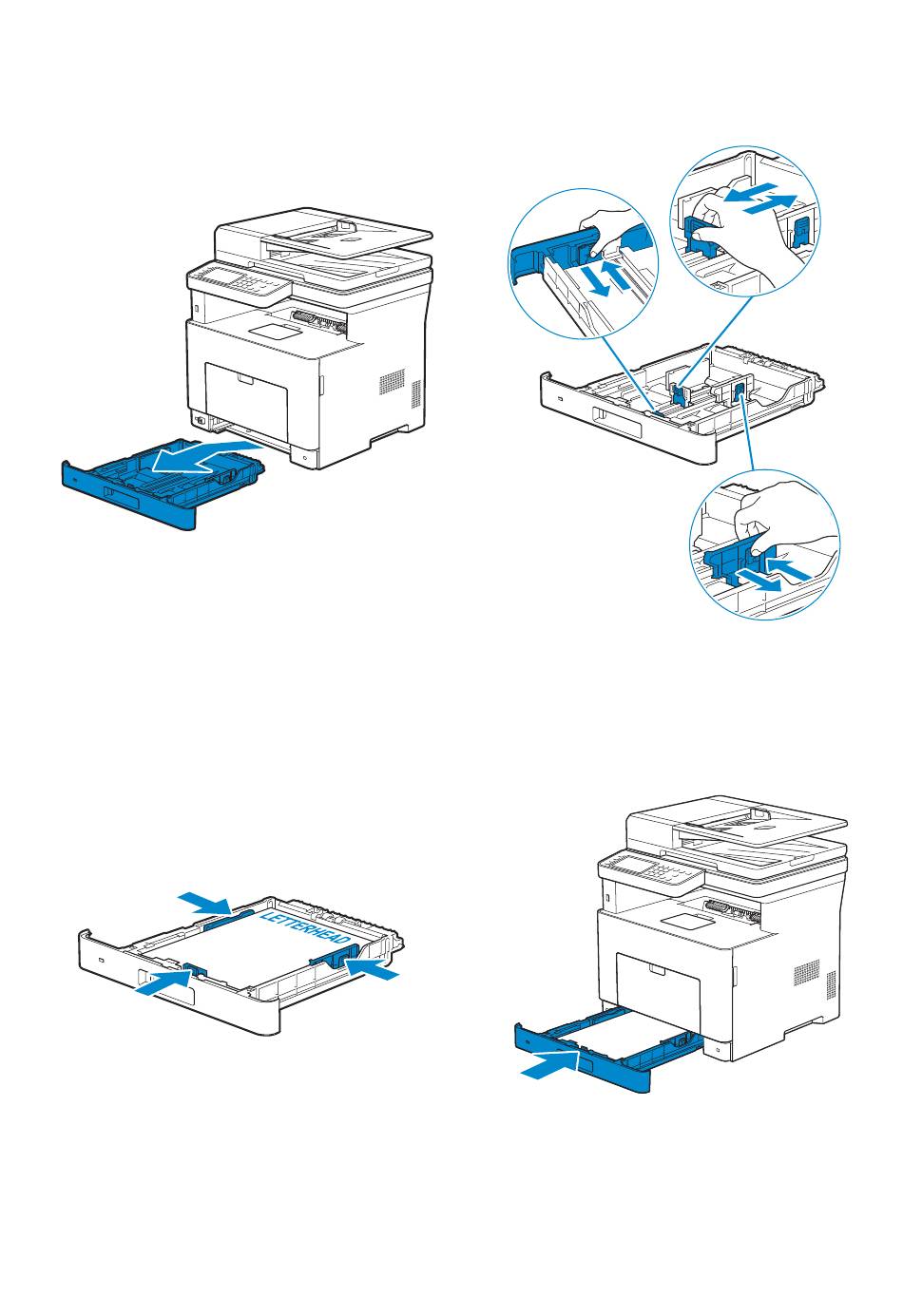 LETTERHEAD