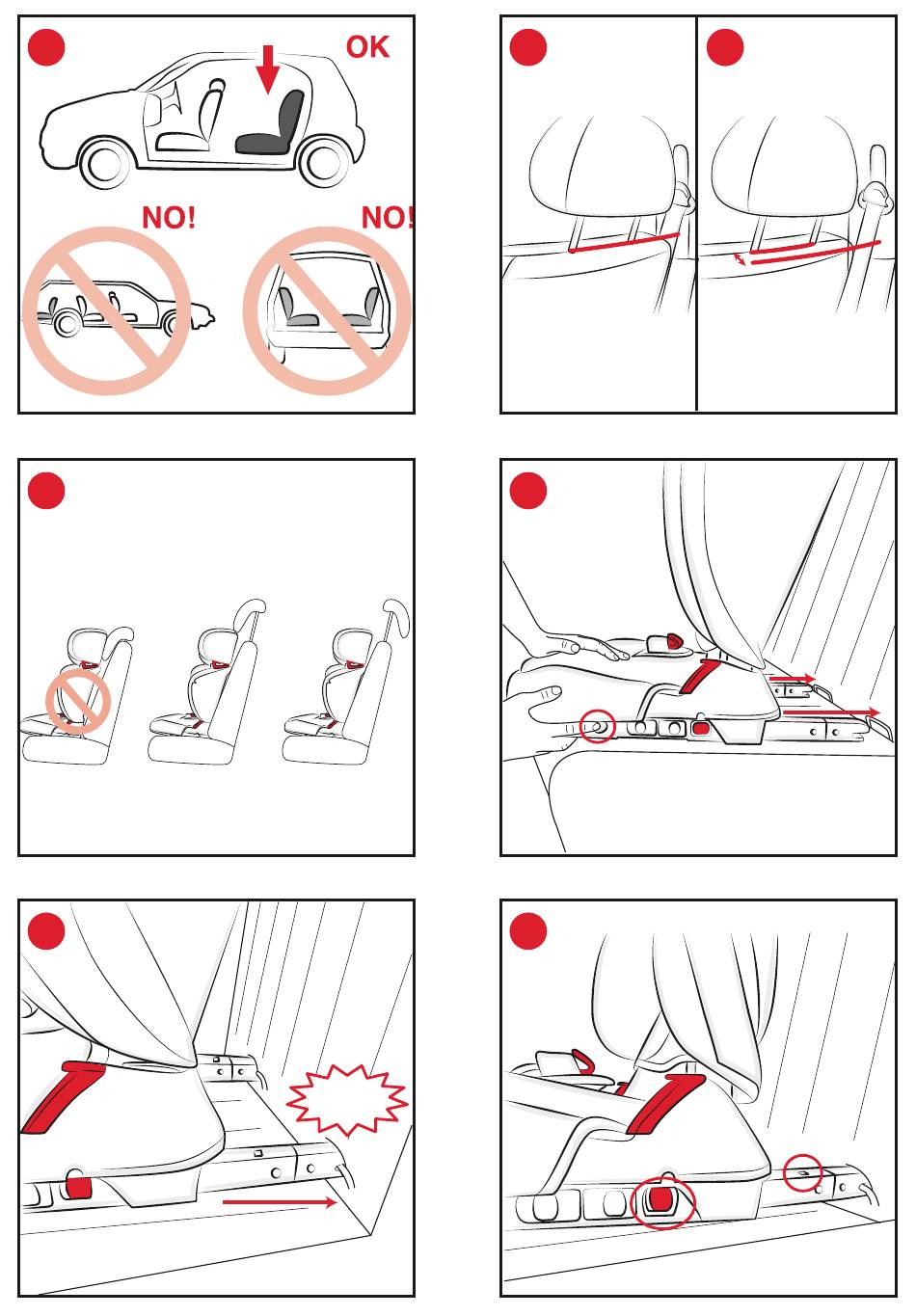 OK

NO!

NO!