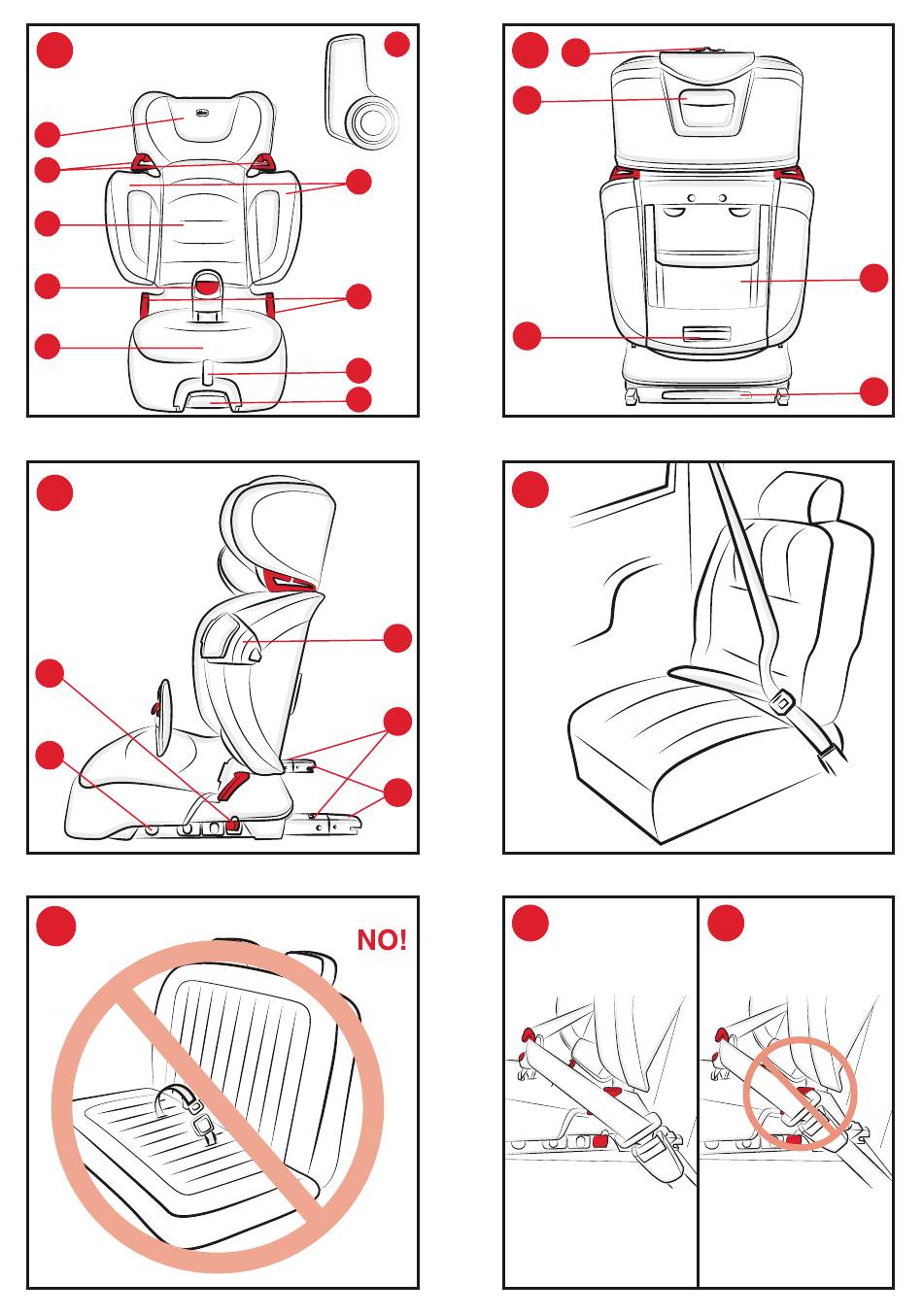 NO!