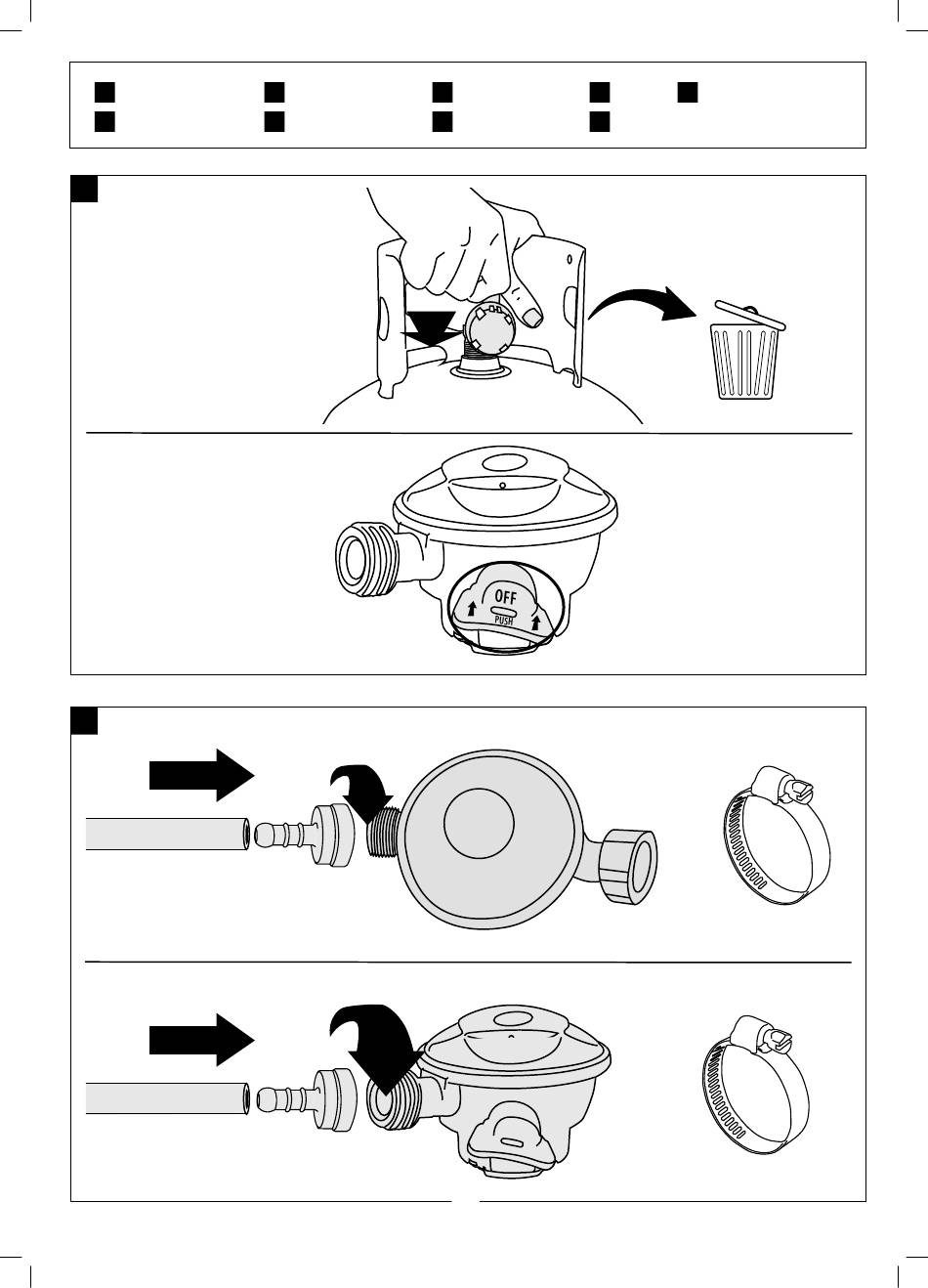 OFF
PUSH