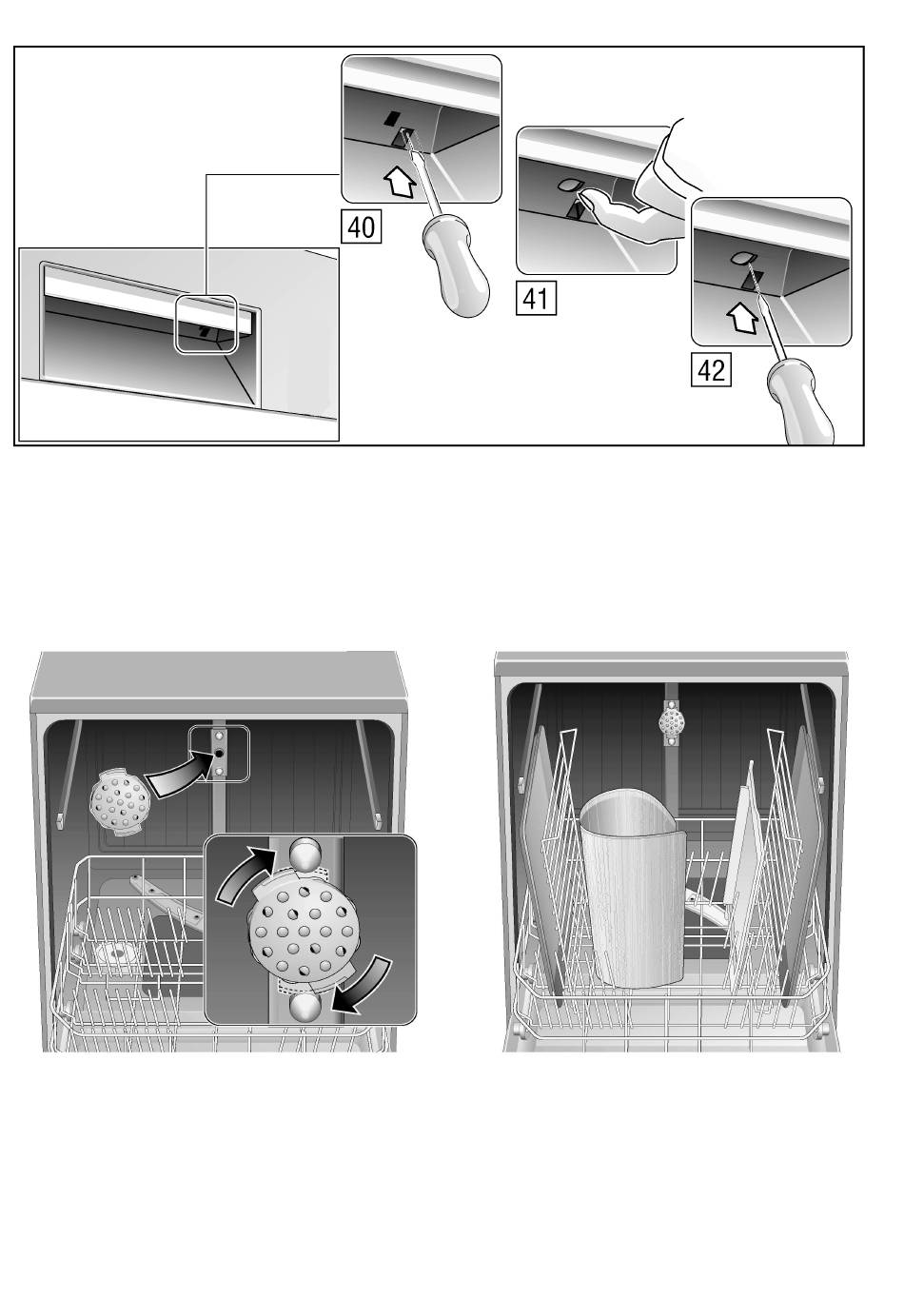 40

41

42