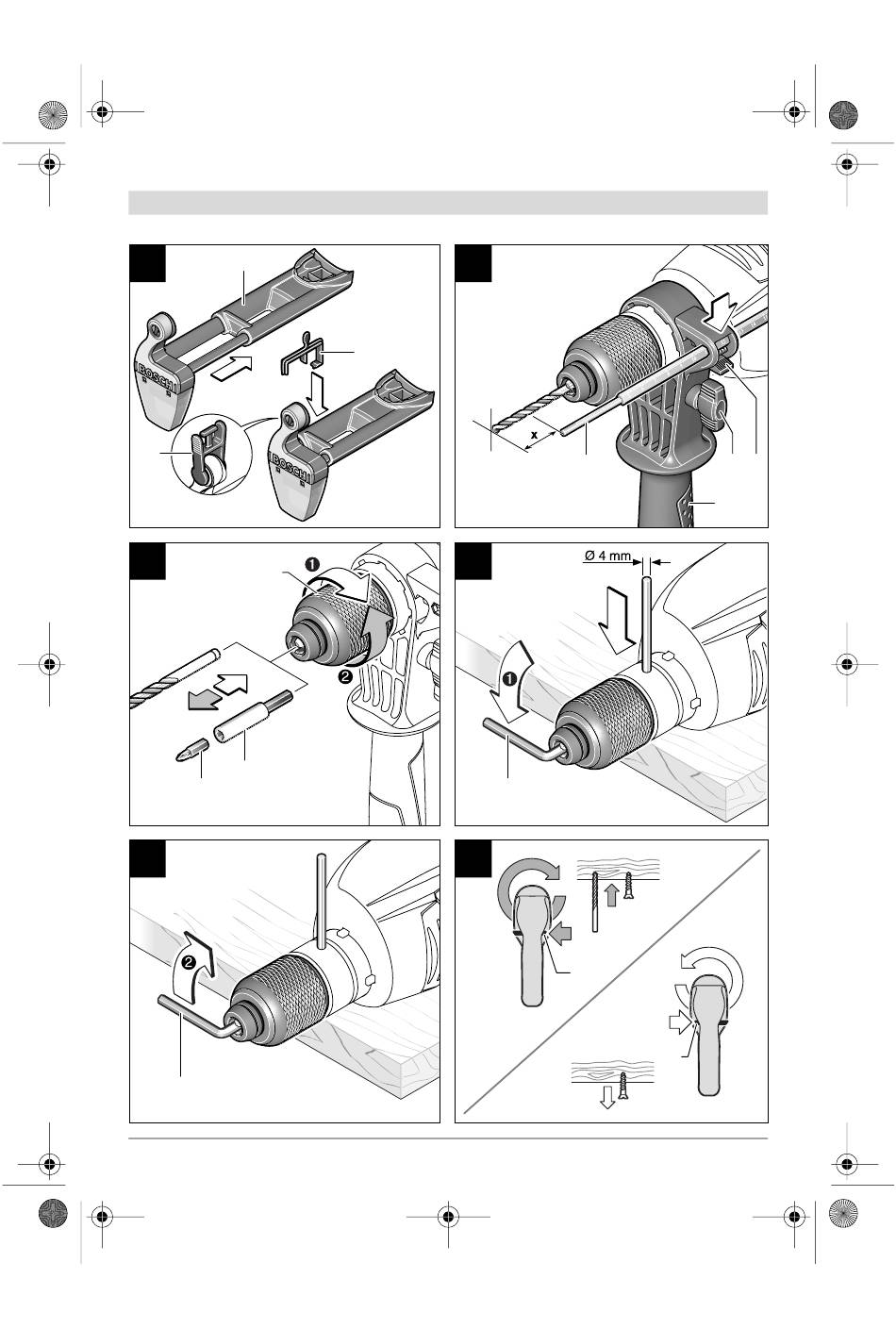 BOSCH

BOSCH

x

Ø 4 mm

❶

❷

❶

❷