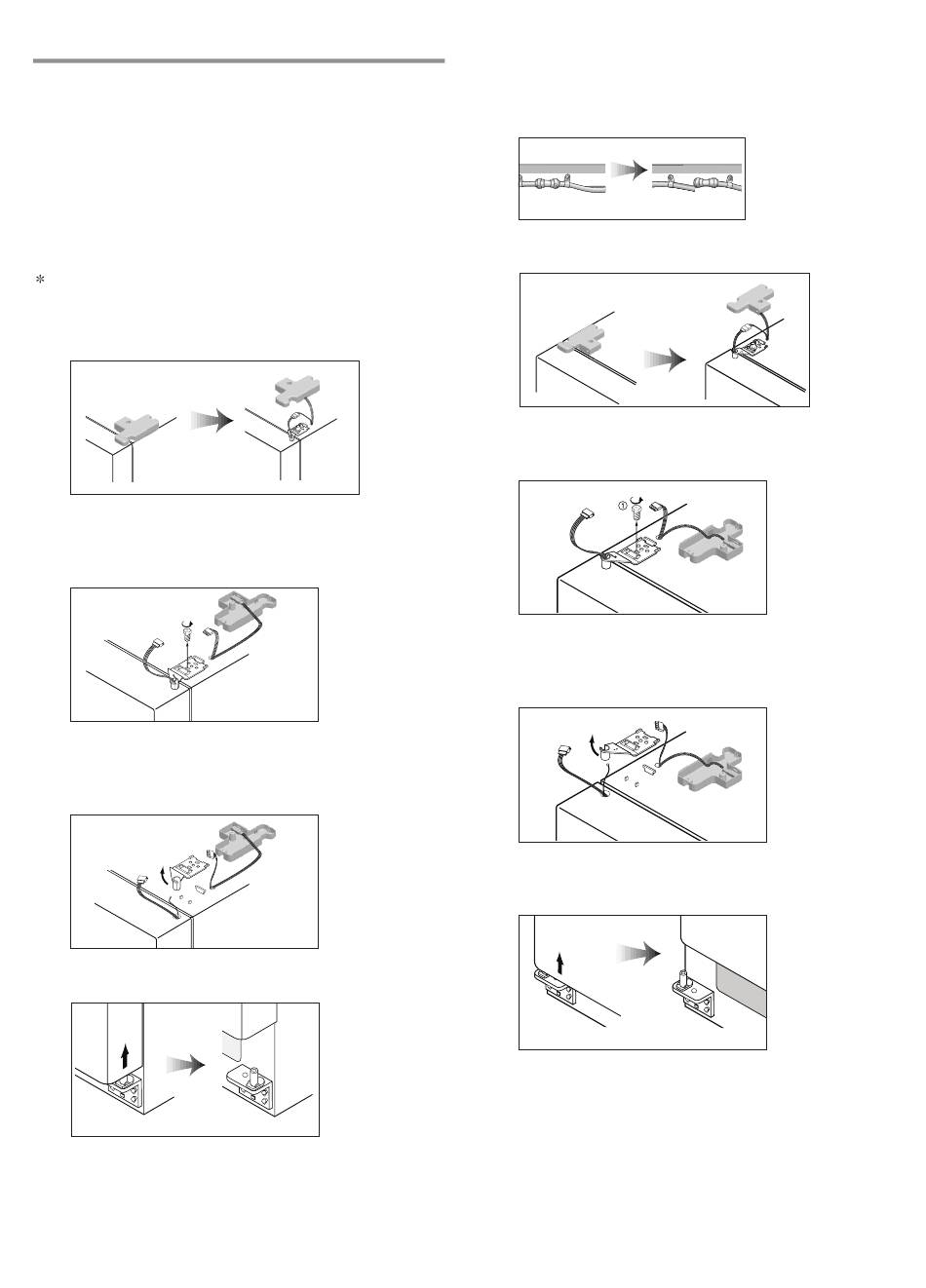 *

①