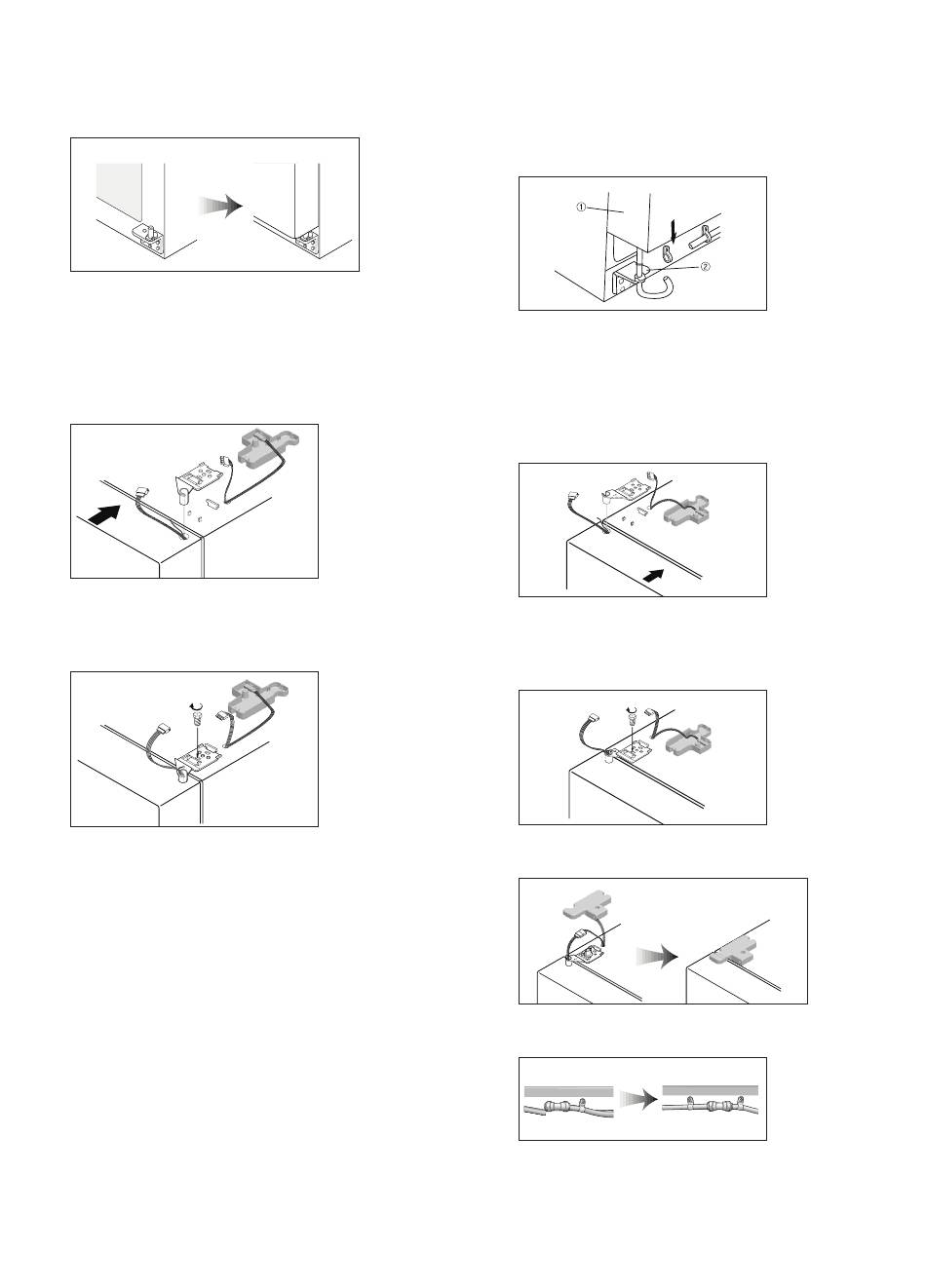 ①

②