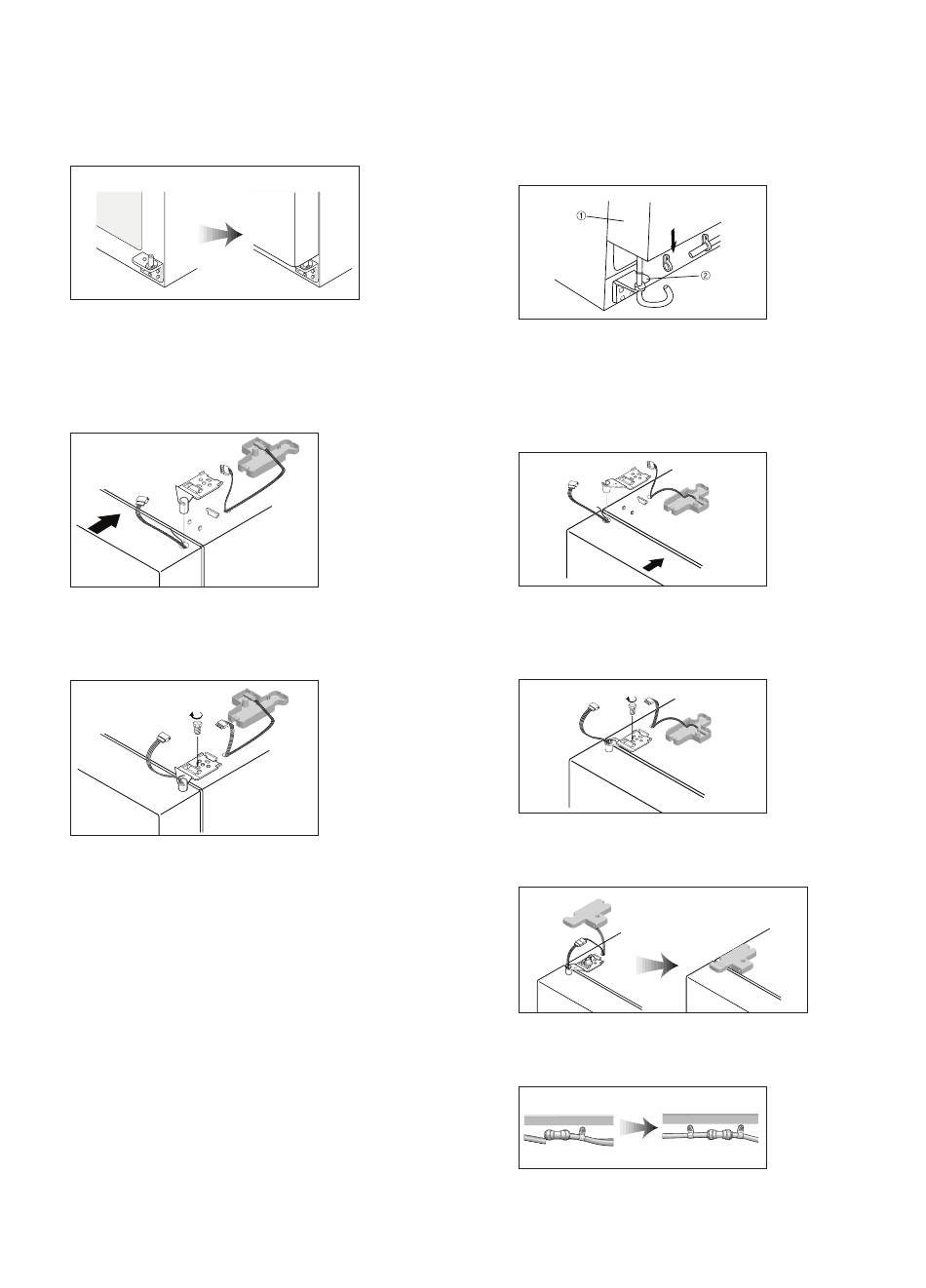 ①

②