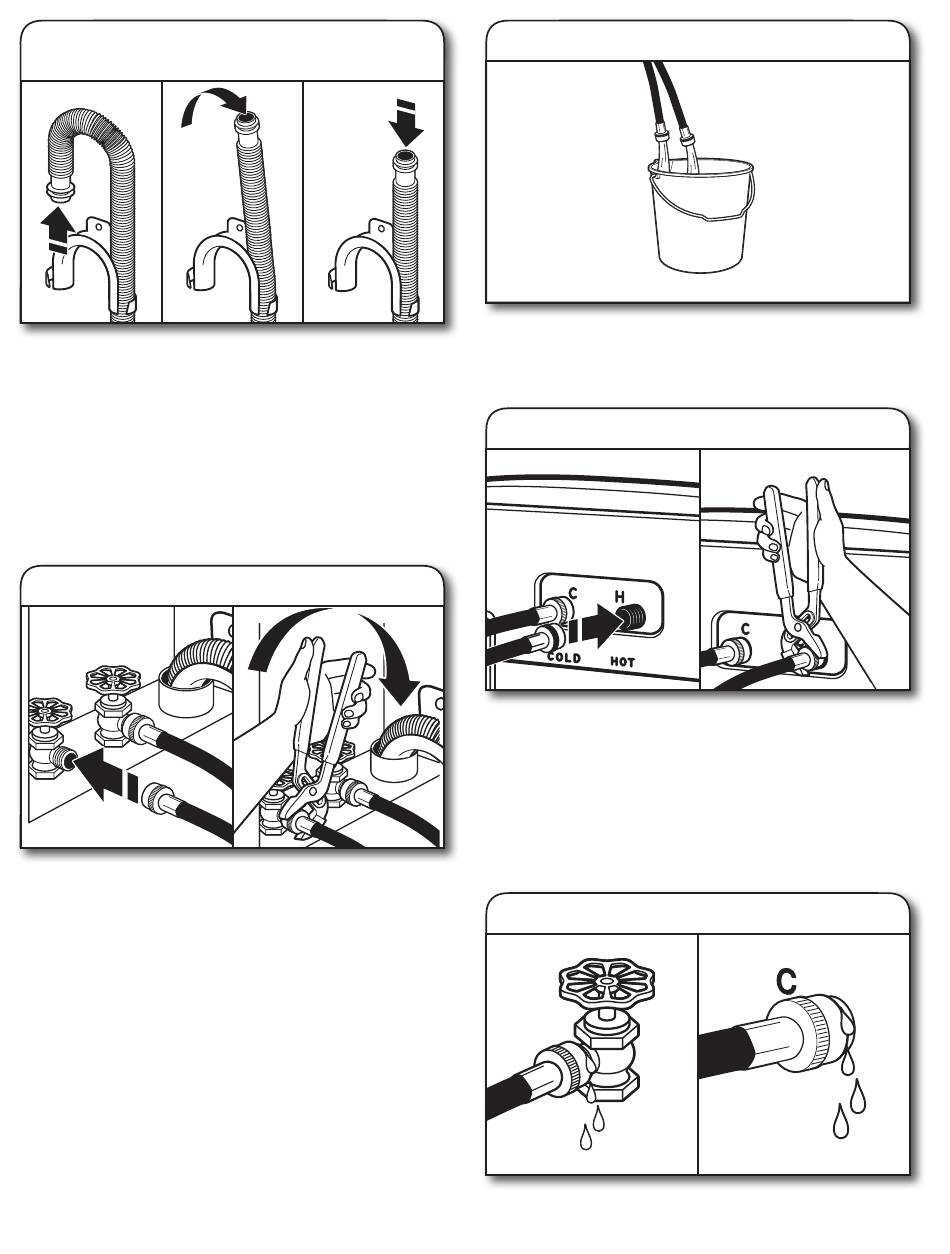 C

H

COLD

HOT

C

C