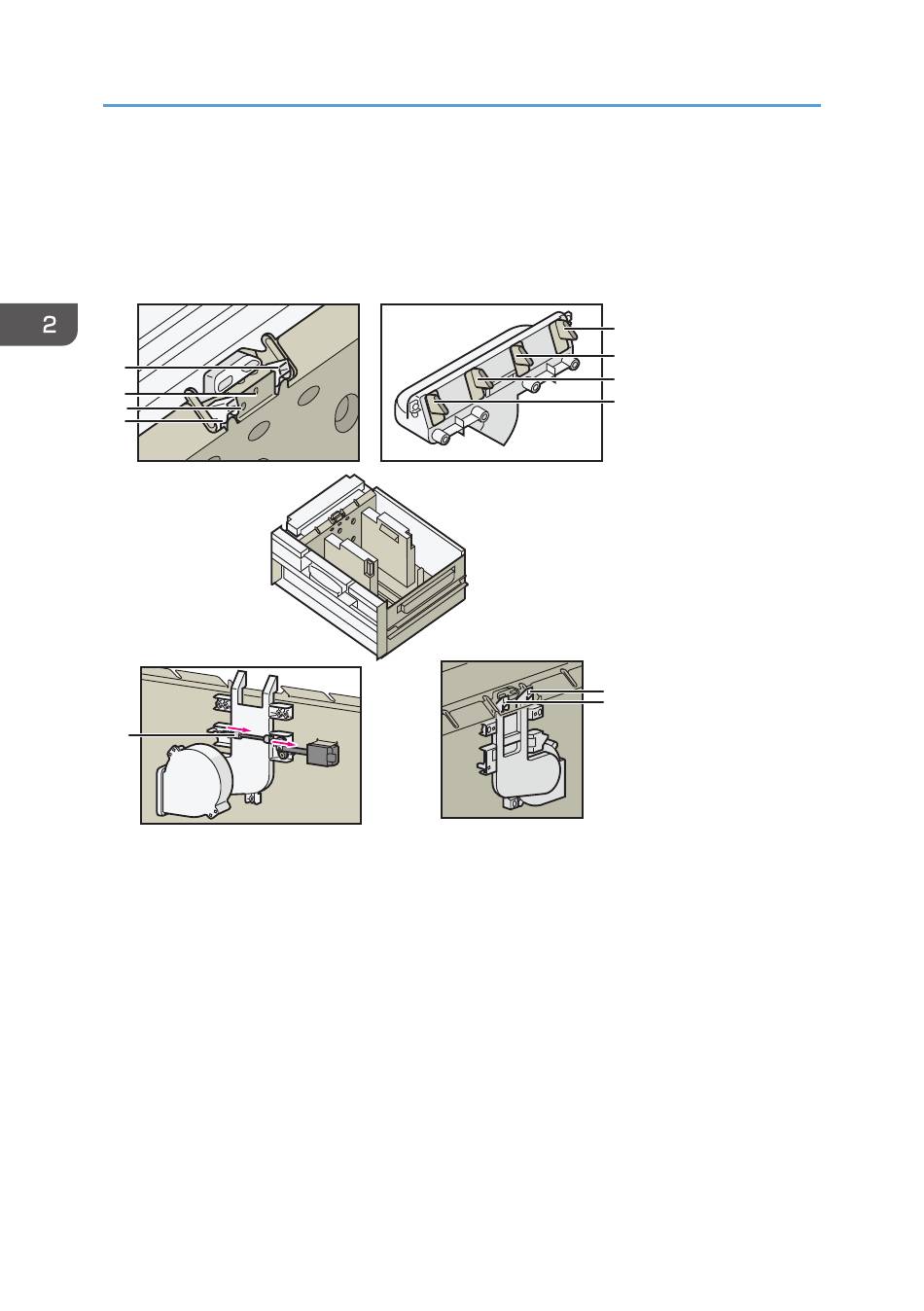 2