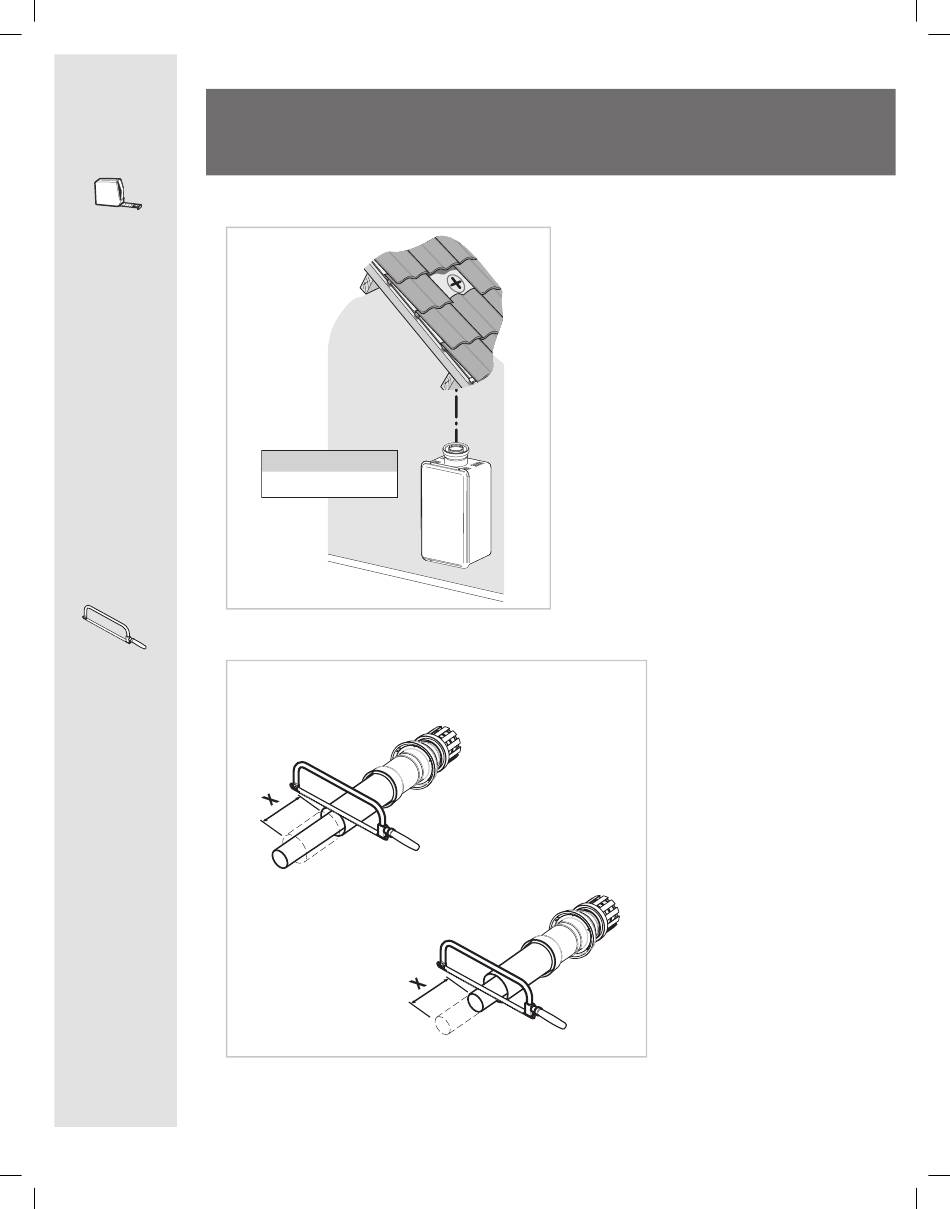 X

X