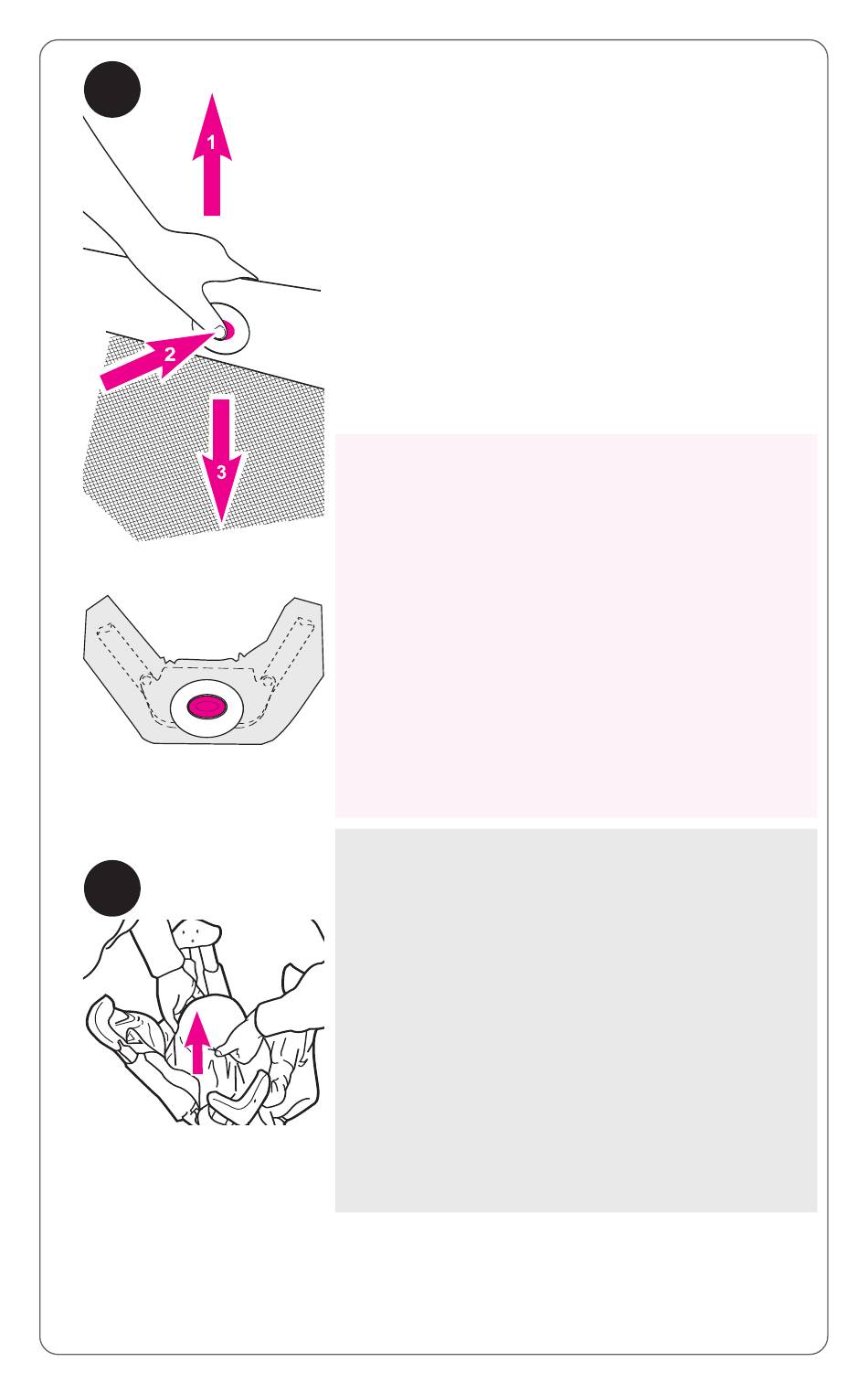 1

2

3