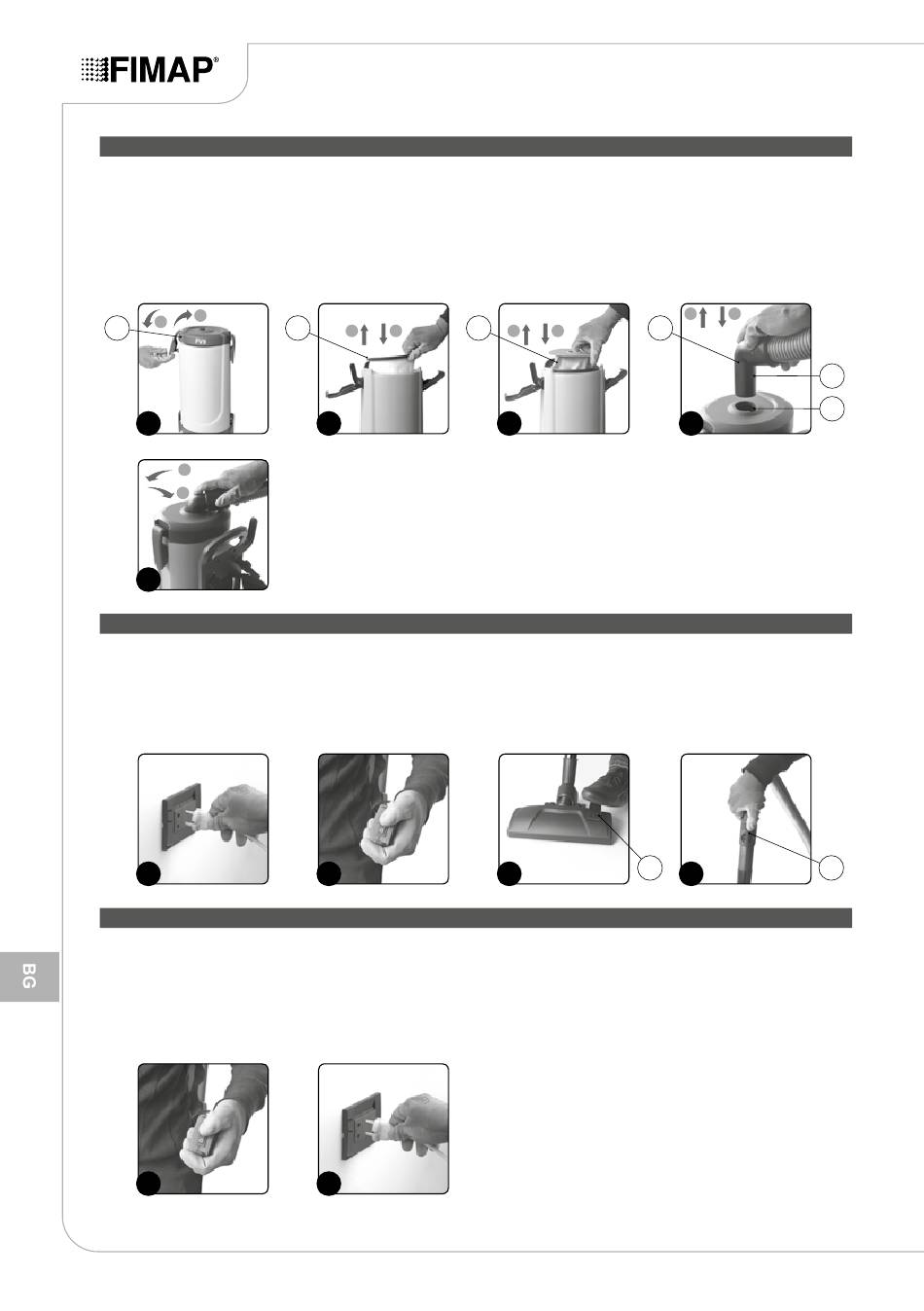 FIMAP®

FV9

BG